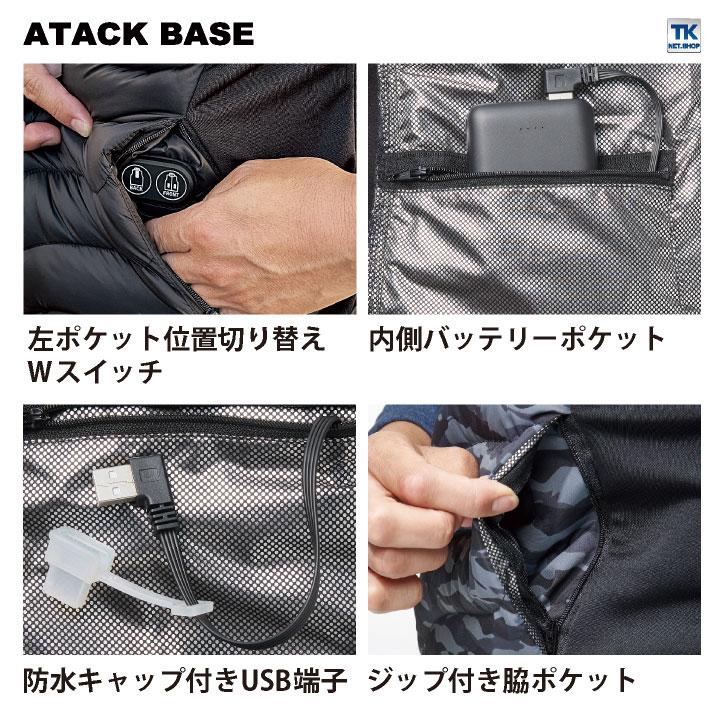 ATACK BASE

TK
NET.SHOP

BACK FRONT

左ポケット位置切り替え
Wスイッチ

内側バッテリーポケット

防水キャップ付きUSB端子

ジップ付き脇ポケット