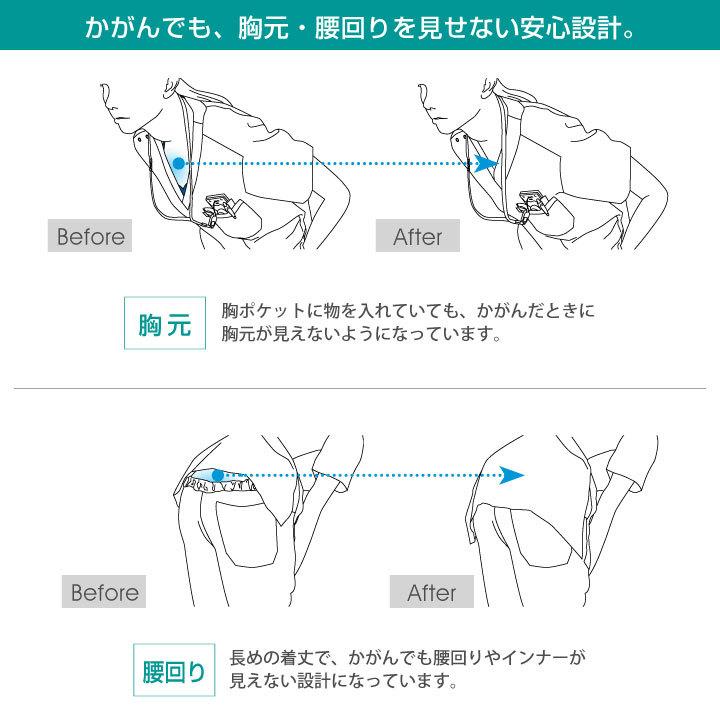 かがんでも、胸元・腰回りを見せない安心設計。

Before

After

胸元

胸ポケットに物を入れていても、かがんだときに胸元が見えないようになっています。

Before

After

腰回り

長めの着丈で、かがんでも腰回りやインナーが見えない設計になっています。