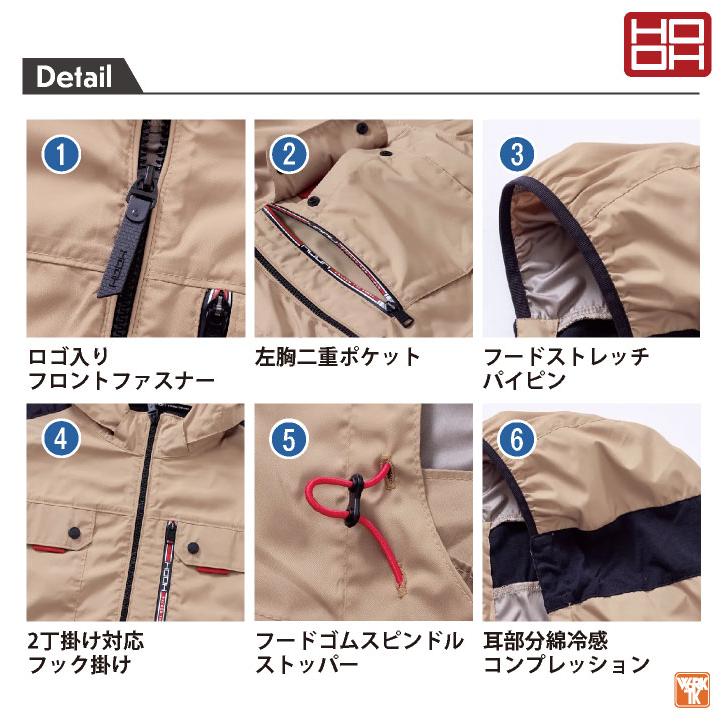 HOOH

Detail

1
ロゴ入り
フロントファスナー

2
左胸二重ポケット

3
フードストレッチ
パイピン

4
2丁掛け対応
フック掛け

5
フードゴムスピンドル
ストッパー

6
耳部分綿冷感
コンプレッション

WORK TK