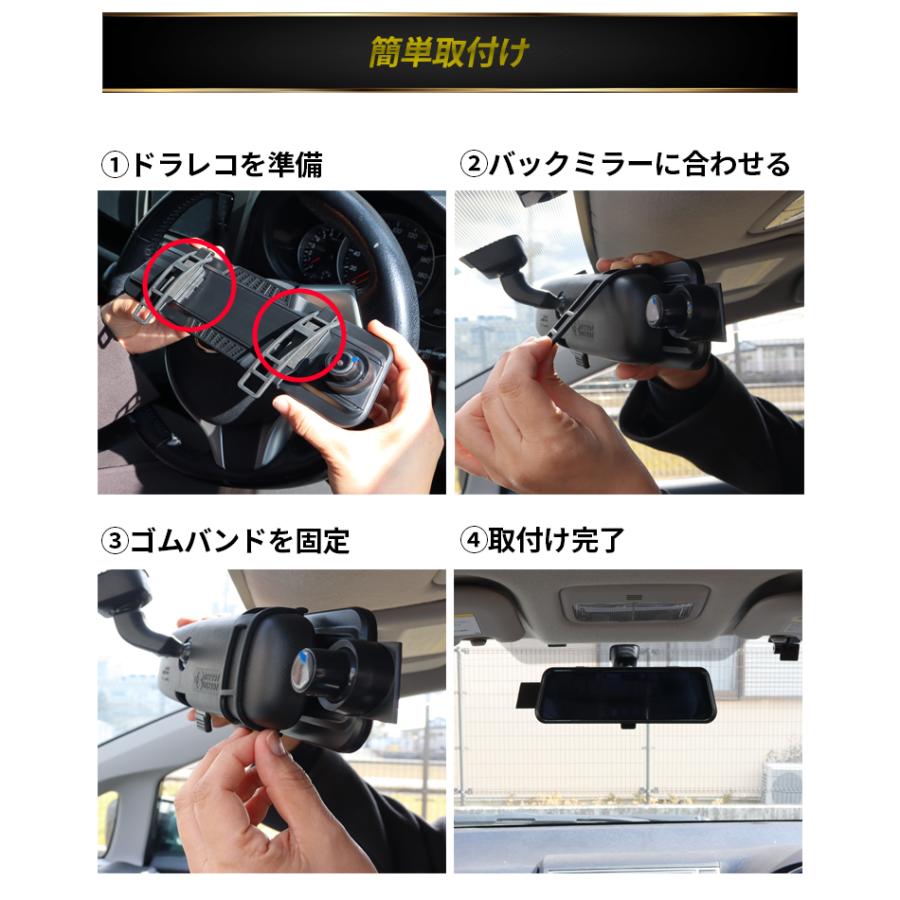 簡単取付け

①ドラレコを準備

②バックミラーに合わせる

③ゴムバンドを固定

④取付け完了