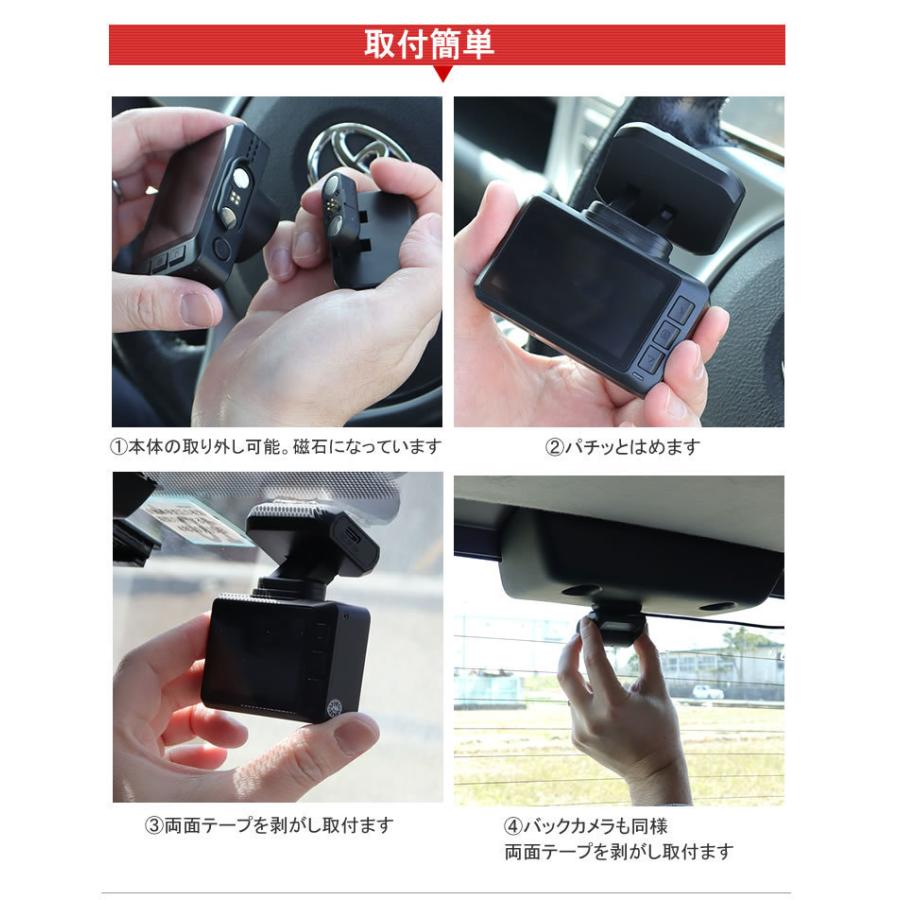 取付簡単

①本体の取り外し可能。磁石になっています

②パチッとはめます

③両面テープを剥がし取付ます

④バックカメラも同様
両面テープを剥がし取付ます