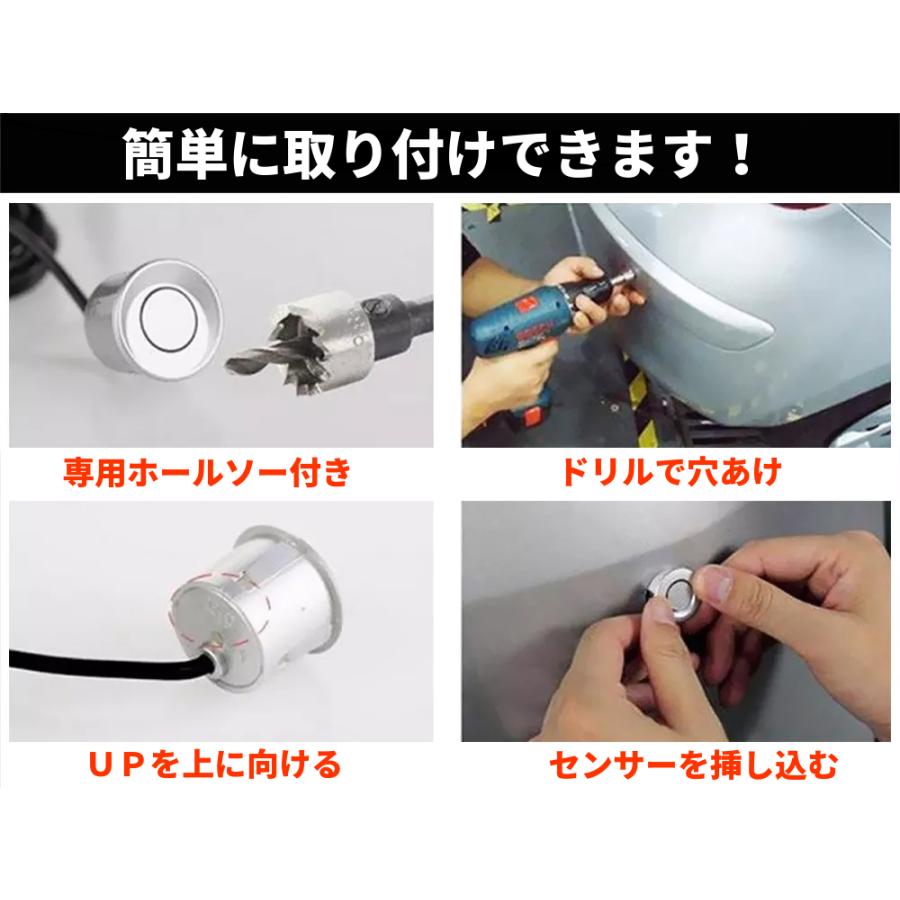 簡単に取り付けできます！

専用ホールソー付き

ドリルで穴あけ

ＵＰを上に向ける

センサーを挿し込む