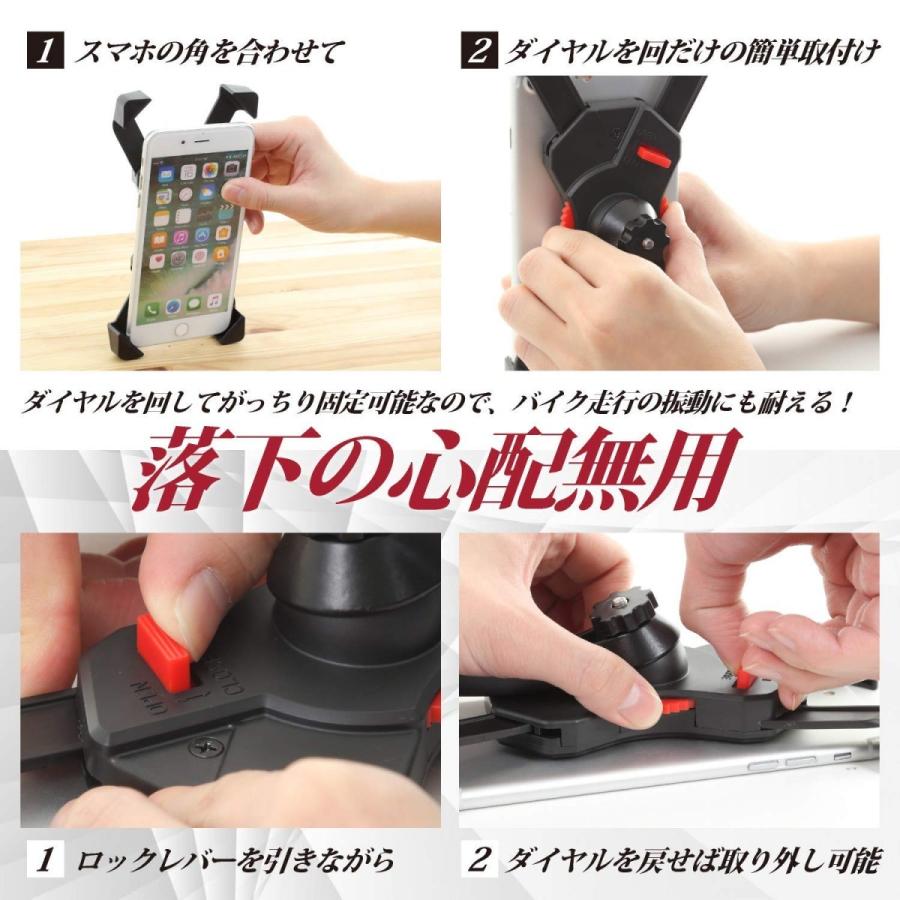 1 スマホの角を合わせて

2 ダイヤルを回だけの簡単取付け

ダイヤルを回してがっちり固定可能なので、バイク走行の振動にも耐える！

落下の心配無用

OPEN

CLOSE

1 ロックレバーを引きながら

2 ダイヤルを戻せば取り外し可能