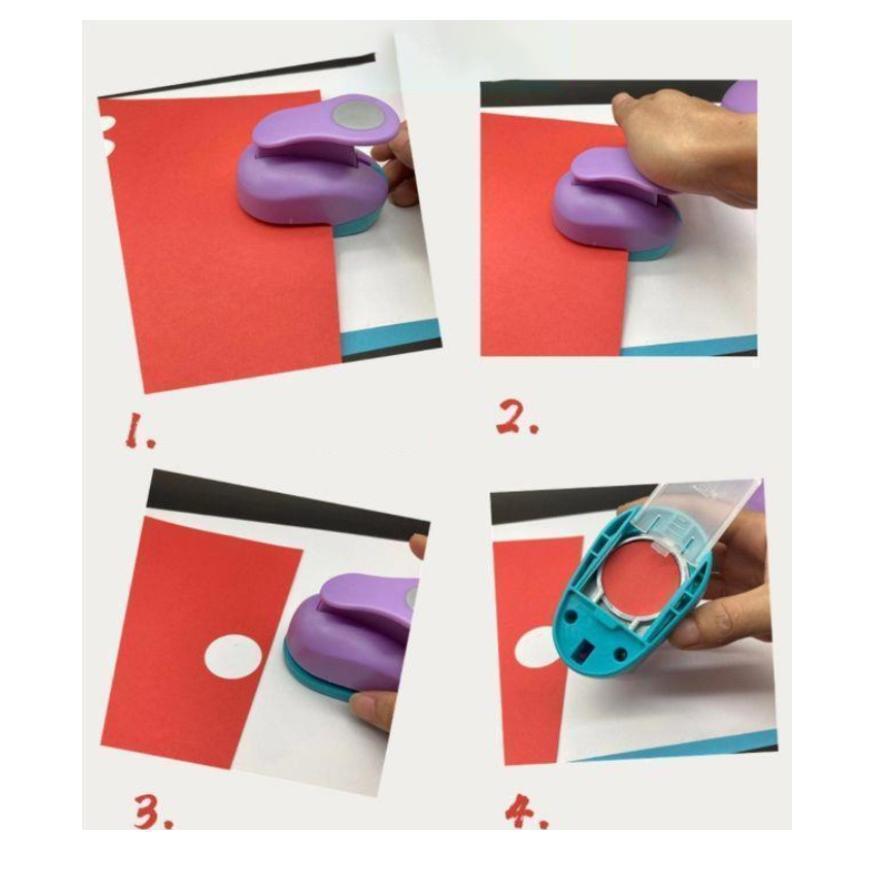 1.

2.

3.

4.