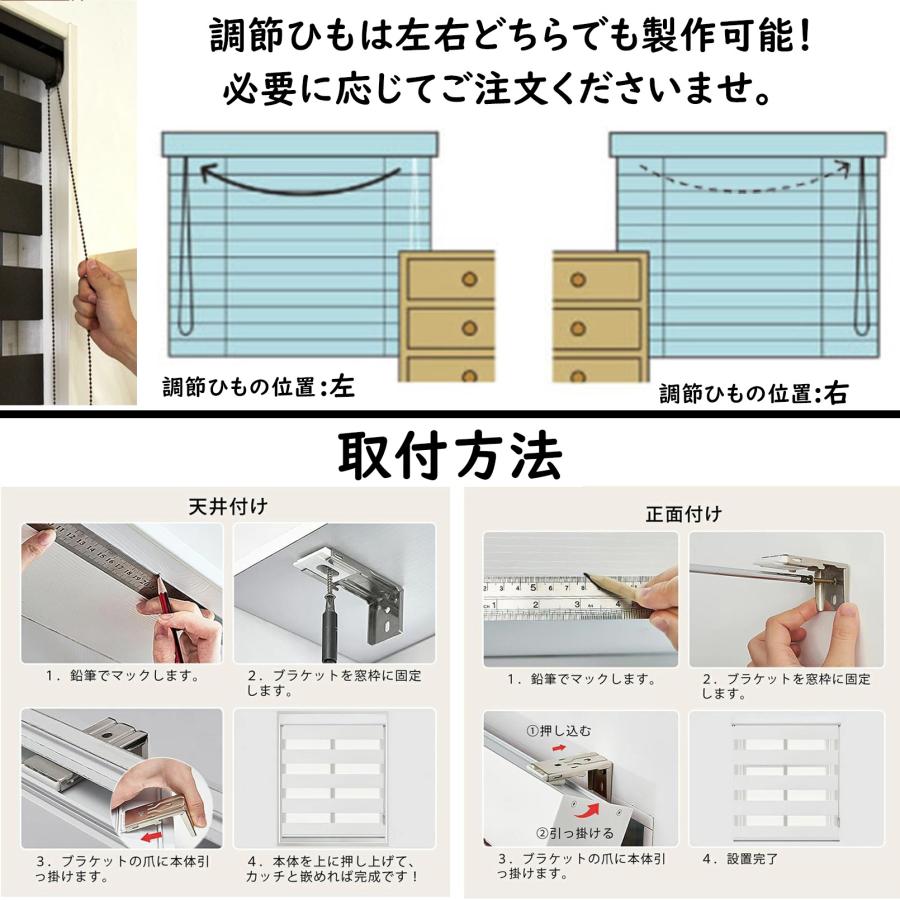 調節ひもは左右どちらでも製作可能！
必要に応じてご注文くださいませ。

調節ひもの位置:左

調節ひもの位置:右

取付方法

天井付け

1．鉛筆でマックします。

2．ブラケットを窓枠に固定します。

3．ブラケットの爪に本体引っ掛けます。

4．本体を上に押し上げて、カッチと嵌めれば完成です！

正面付け

1．鉛筆でマックします。

2．ブラケットを窓枠に固定します。

①押し込む

②引っ掛ける

3．ブラケットの爪に本体引っ掛けます。

4．設置完了