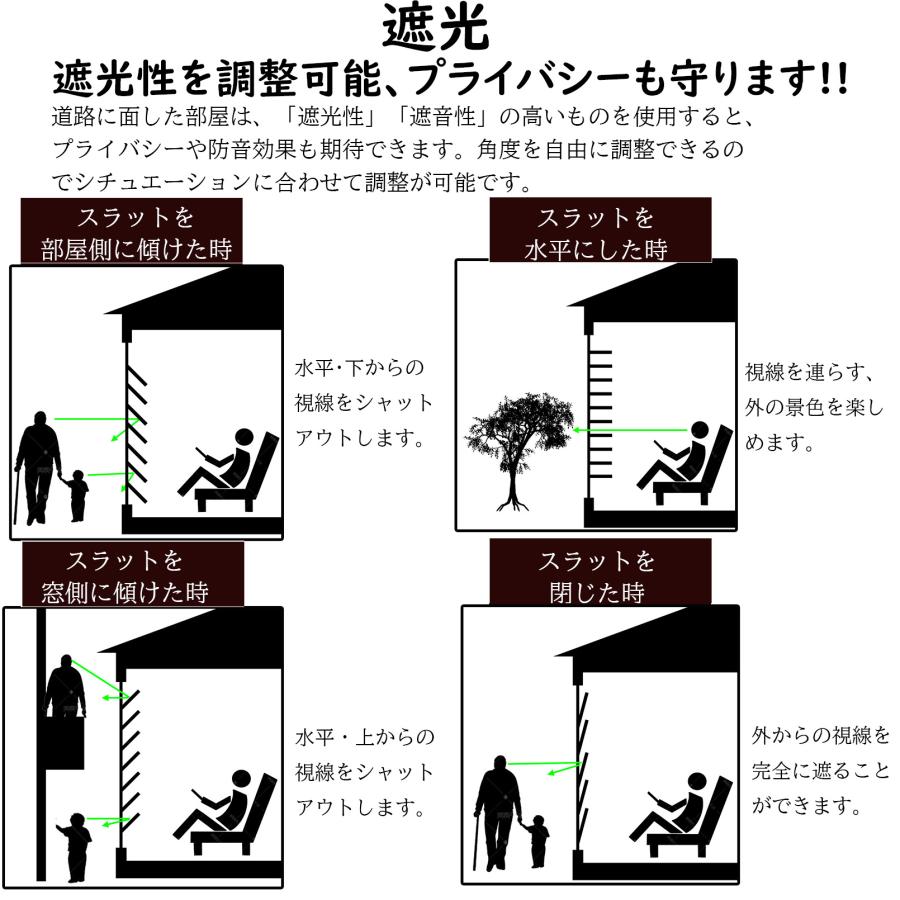 遮光

遮光性を調整可能、プライバシーも守ります!!

道路に面した部屋は、「遮光性」「遮音性」の高いものを使用すると、プライバシーや防音効果も期待できます。角度を自由に調整できるのでシチュエーションに合わせて調整が可能です。

スラットを
部屋側に傾けた時

水平・下からの視線をシャットアウトします。

スラットを
水平にした時

視線を連らす、外の景色を楽しめます。

スラットを
窓側に傾けた時

水平・上からの視線をシャットアウトします。

スラットを
閉じた時

外からの視線を完全に遮ることができます。