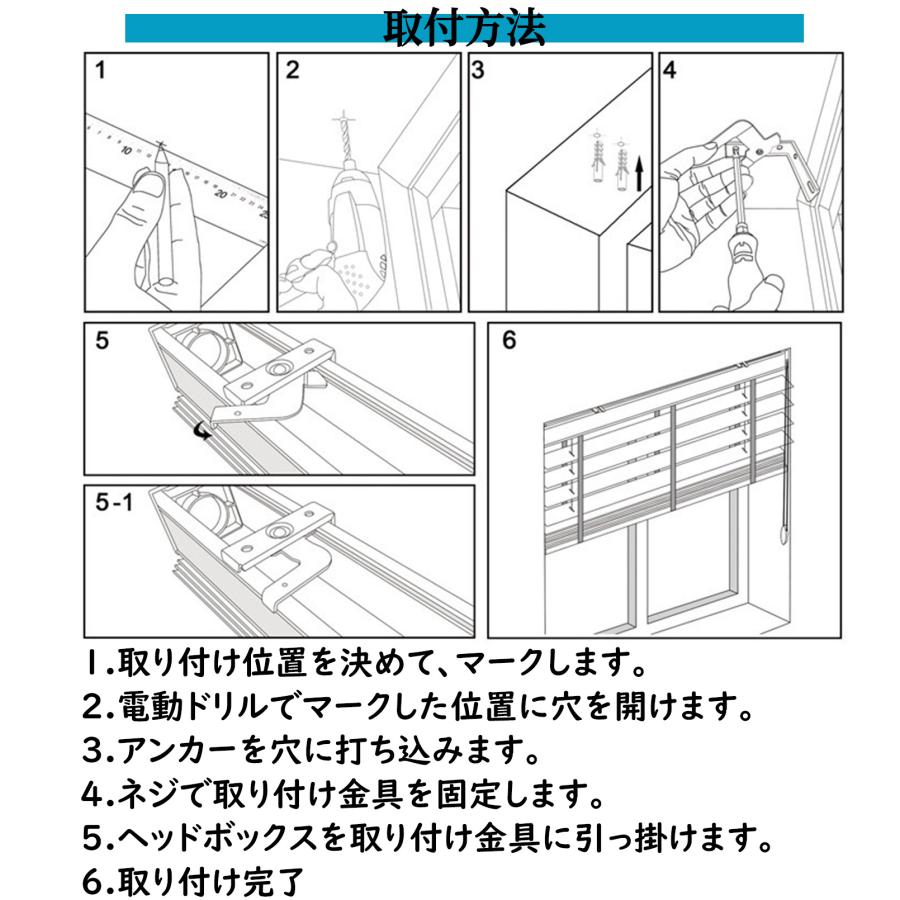 取付方法

1

10

20

2

3

4

5

5-1

6

1.取り付け位置を決めて、マークします。
2.電動ドリルでマークした位置に穴を開けます。
3.アンカーを穴に打ち込みます。
4.ネジで取り付け金具を固定します。
5.ヘッドボックスを取り付け金具に引っ掛けます。
6.取り付け完了