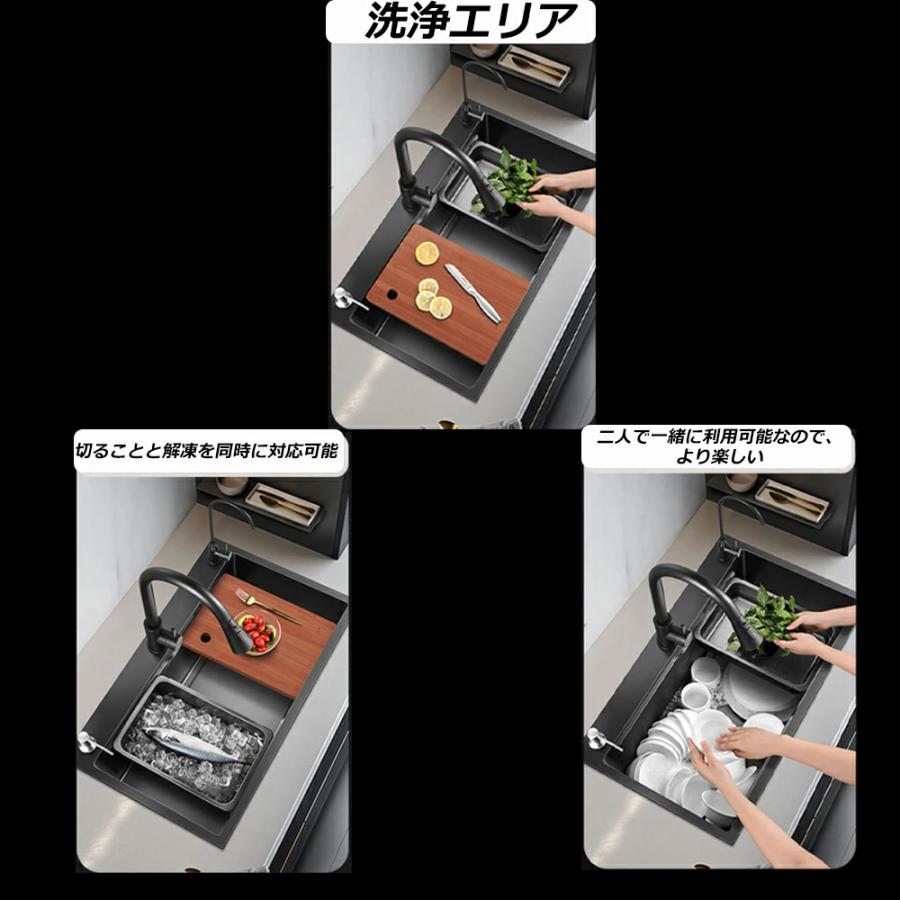 洗浄エリア

切ることと解凍を同時に対応可能

二人で一緒に利用可能なので、より楽しい