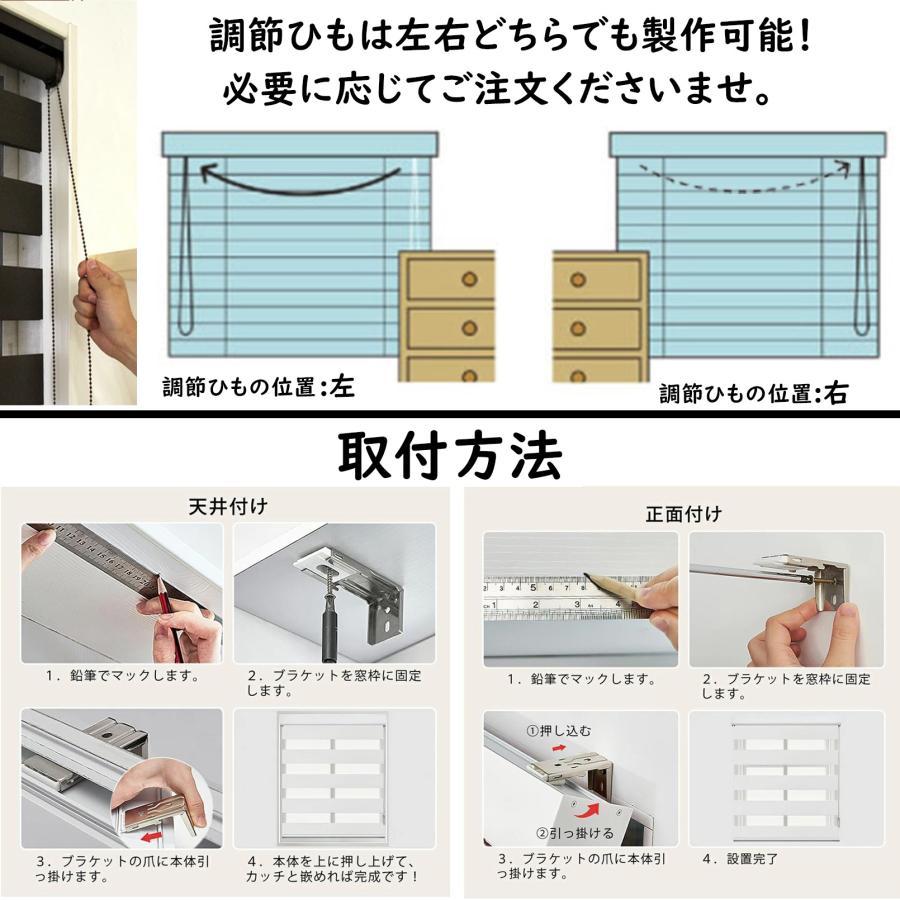 調節ひもは左右どちらでも製作可能!
必要に応じてご注文くださいませ。

調節ひもの位置:左

調節ひもの位置:右

取付方法

天井付け

1. 鉛筆でマックします。

2. ブラケットを窓枠に固定します。

3. ブラケットの爪に本体引っ掛けます。

4. 本体を上に押し上げて、カッチと嵌めれば完成です!

正面付け

1. 鉛筆でマックします。

2. ブラケットを窓枠に固定します。

①押し込む

②引っ掛ける

3. ブラケットの爪に本体引っ掛けます。

4. 設置完了