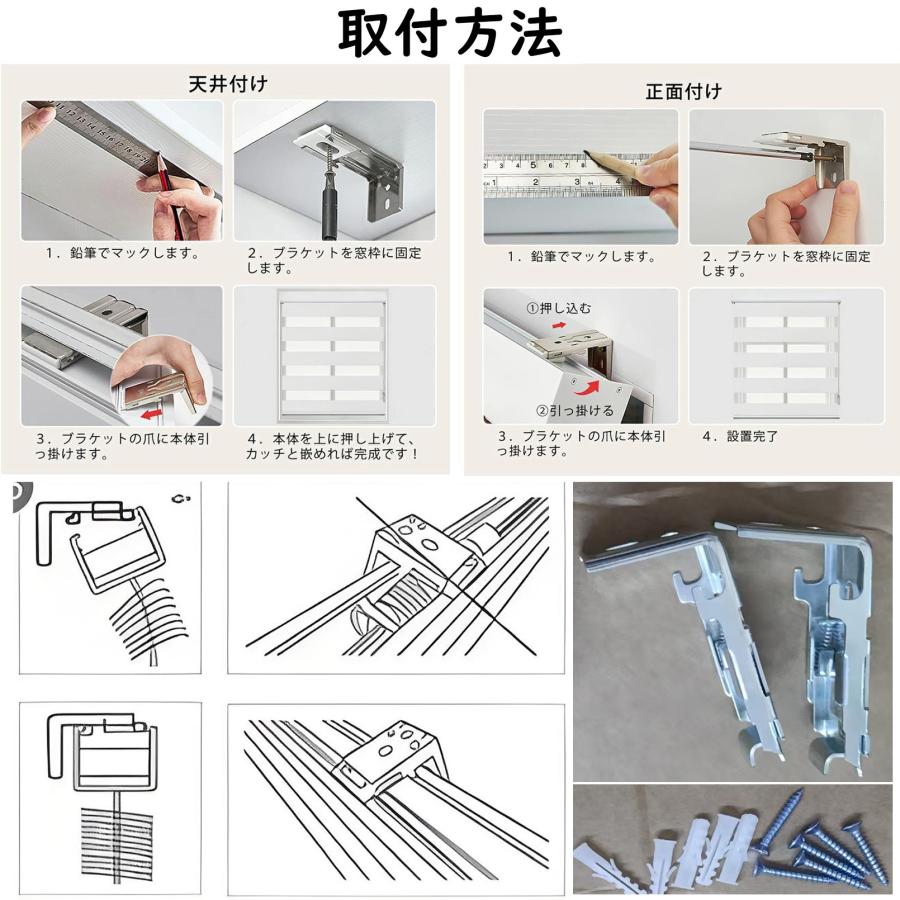 取付方法

天井付け

1．鉛筆でマックします。

2．ブラケットを窓枠に固定します。

3．ブラケットの爪に本体引っ掛けます。

4．本体を上に押し上げて、カッチと嵌めれば完成です！

正面付け

1．鉛筆でマックします。

2．ブラケットを窓枠に固定します。

①押し込む

②引っ掛ける

3．ブラケットの爪に本体引っ掛けます。

4．設置完了