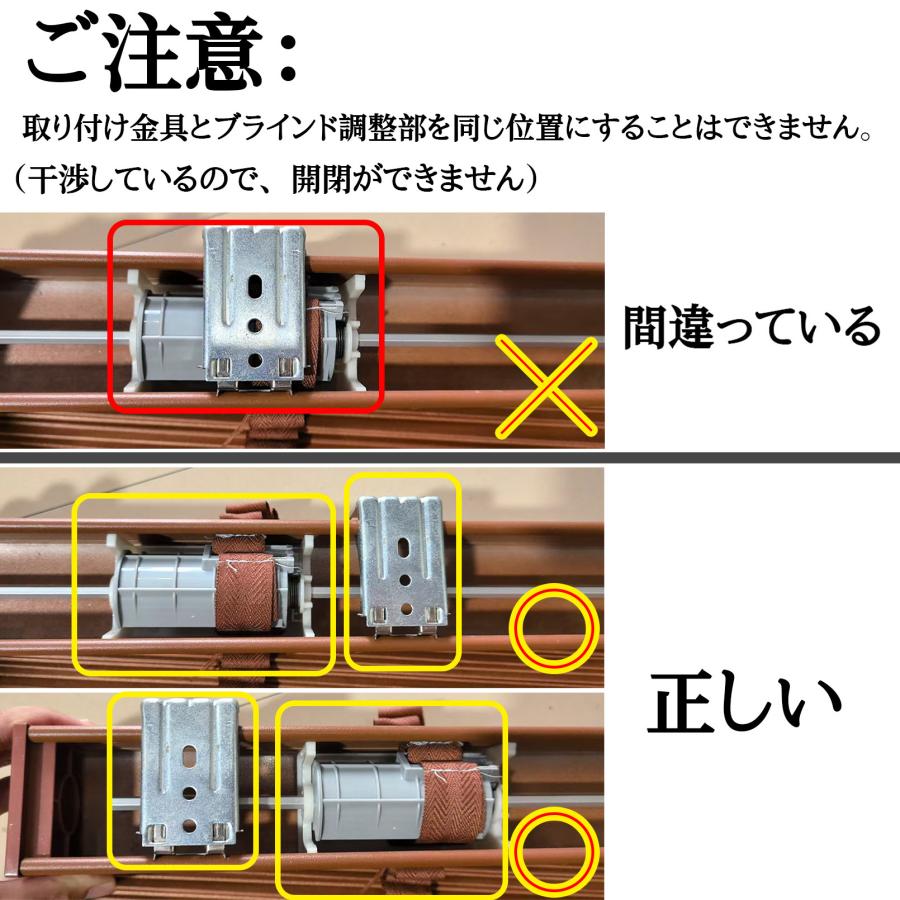 ご注意：

取り付け金具とブラインド調整部を同じ位置にすることはできません。

（干渉しているので、開閉ができません）

間違っている

正しい