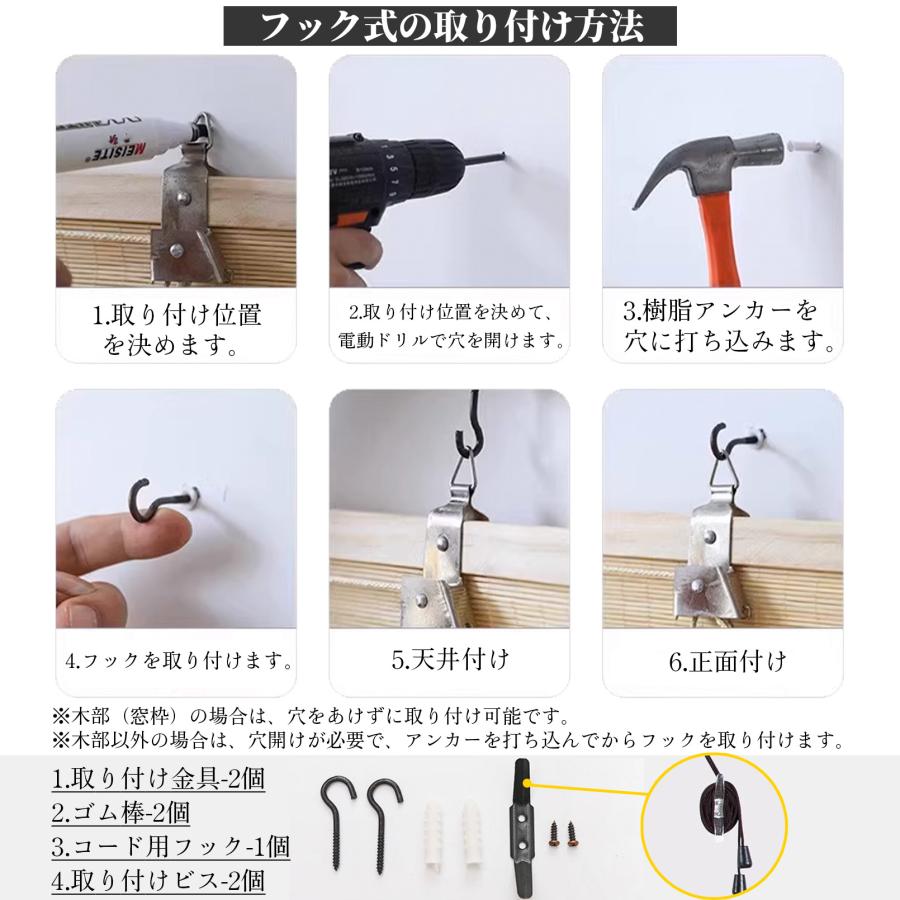 フック式の取り付け方法

MEISITE

1.取り付け位置を決めます。

2.取り付け位置を決めて、電動ドリルで穴を開けます。

3.樹脂アンカーを穴に打ち込みます。

4.フックを取り付けます。

5.天井付け

6.正面付け

※木部（窓枠）の場合は、穴をあけずに取り付け可能です。
※木部以外の場合は、穴開けが必要で、アンカーを打ち込んでからフックを取り付けます。

1.取り付け金具-2個
2.ゴム棒-2個
3.コード用フック-1個
4.取り付けビス-2個