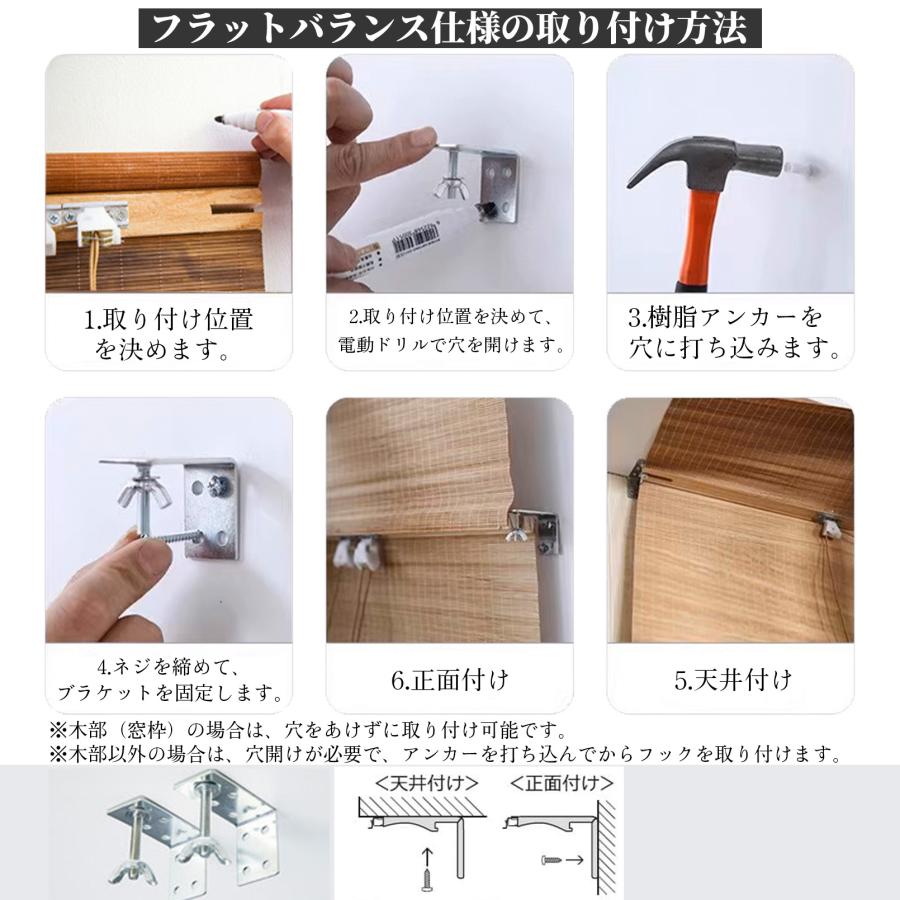 フラットバランス仕様の取り付け方法

1.取り付け位置を決めます。

2.取り付け位置を決めて、電動ドリルで穴を開けます。

3.樹脂アンカーを穴に打ち込みます。

4.ネジを締めて、ブラケットを固定します。

6.正面付け

5.天井付け

※木部（窓枠）の場合は、穴をあけずに取り付け可能です。
※木部以外の場合は、穴開けが必要で、アンカーを打ち込んでからフックを取り付けます。

＜天井付け＞

＜正面付け＞