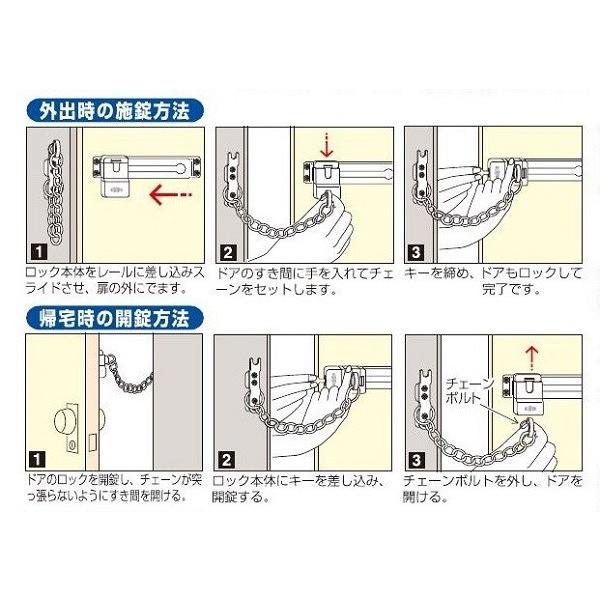 外出時の施錠方法

1
ロック本体をレールに差し込みスライドさせ、扉の外にでます。

2
ドアのすき間に手を入れてチェーンをセットします。

3
キーを締め、ドアもロックして完了です。

帰宅時の開錠方法

1
ドアのロックを開錠し、チェーンが突っ張らないようにすき間を開ける。

2
ロック本体にキーを差し込み、開錠する。

3
チェーンボルト
チェーンボルトを外し、ドアを開ける。