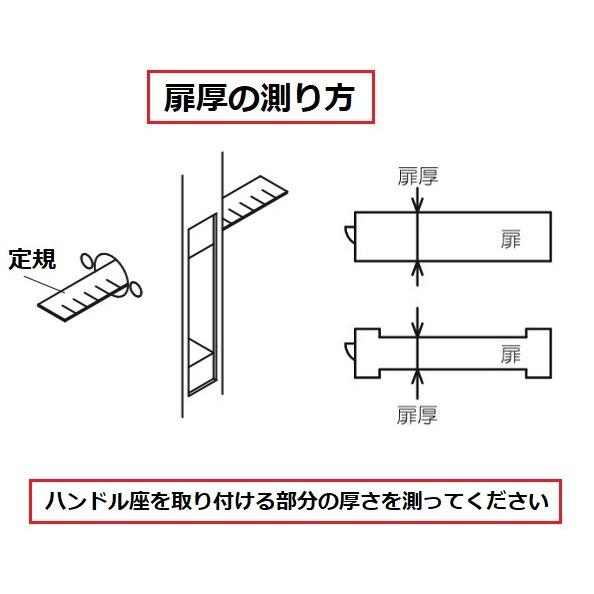 扉厚の測り方

定規

扉厚

扉

扉

扉厚

ハンドル座を取り付ける部分の厚さを測ってください