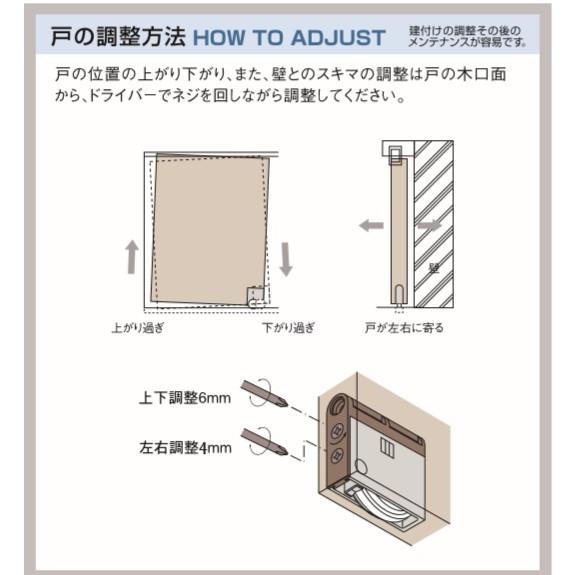 戸の調整方法 HOW TO ADJUST

建付けの調整その後のメンテナンスが容易です。

戸の位置の上がり下がり、また、壁とのスキマの調整は戸の木口面から、ドライバーでネジを回しながら調整してください。

壁

上がり過ぎ

下がり過ぎ

戸が左右に寄る

上下調整6mm

左右調整4mm