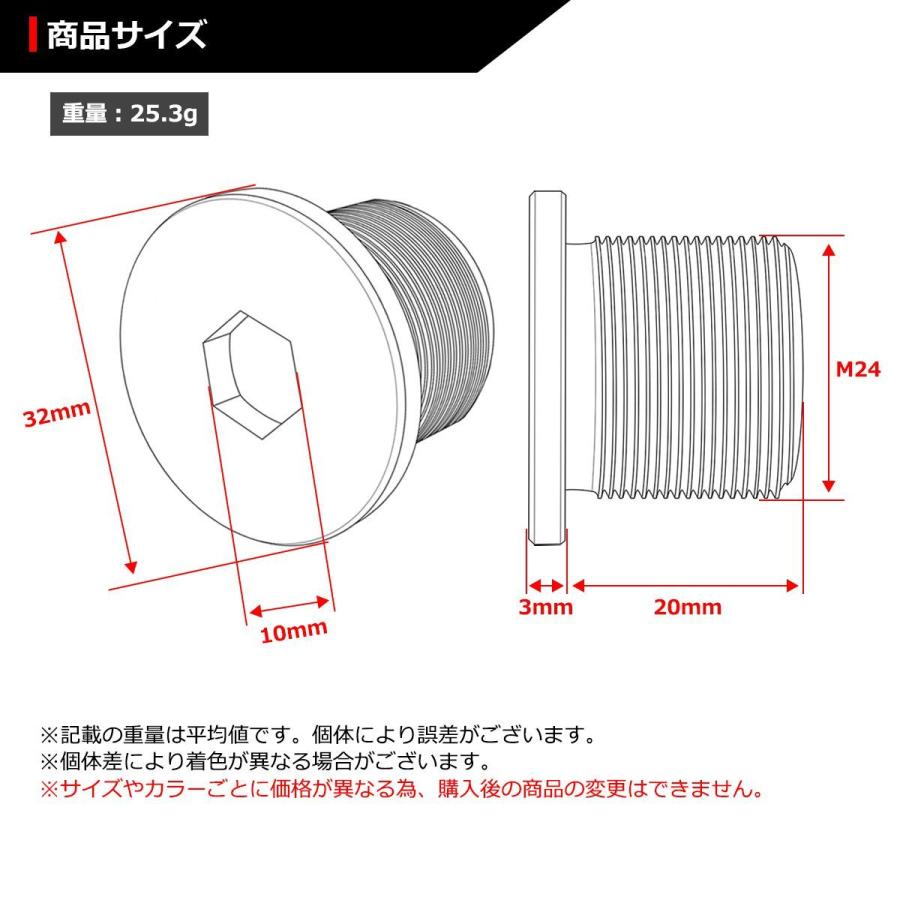 商品サイズ

重量：25.3g

32mm

10mm

M24

3mm

20mm

※記載の重量は平均値です。個体により誤差がございます。
※個体差により着色が異なる場合がございます。
※サイズやカラーごとに価格が異なる為、購入後の商品の変更はできません。