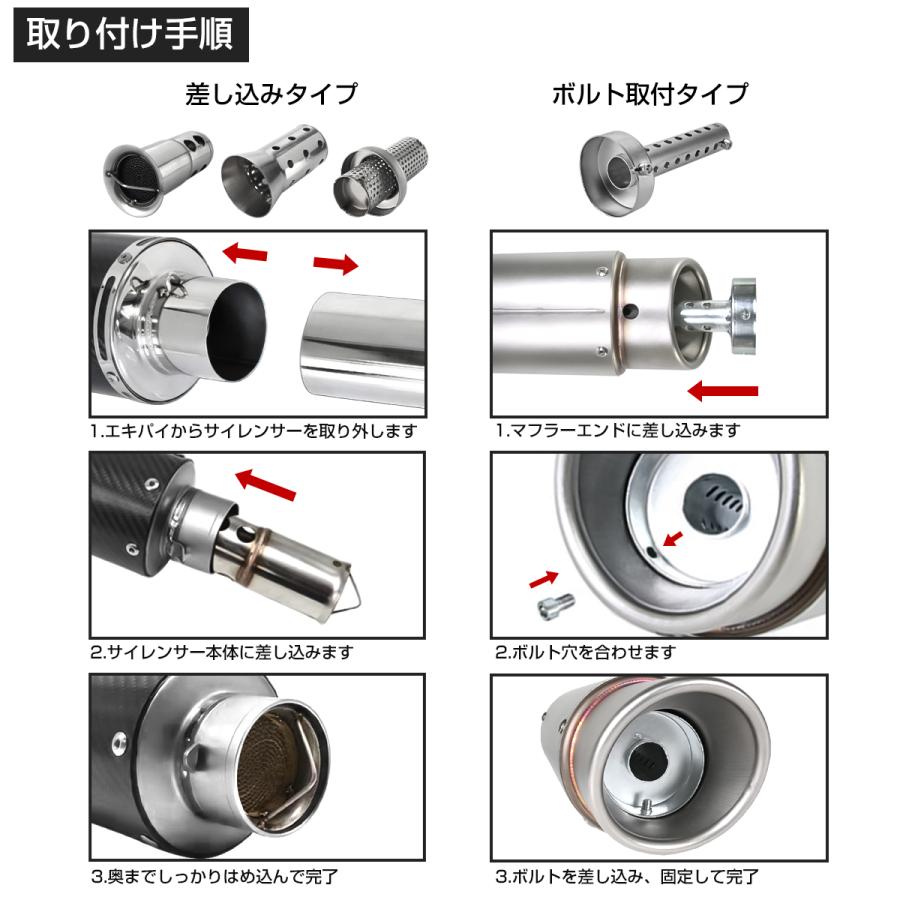 取り付け手順

差し込みタイプ

1.エキパイからサイレンサーを取り外します

2.サイレンサー本体に差し込みます

3.奥までしっかりはめ込んで完了

ボルト取付タイプ

1.マフラーエンドに差し込みます

2.ボルト穴を合わせます

3.ボルトを差し込み、固定して完了