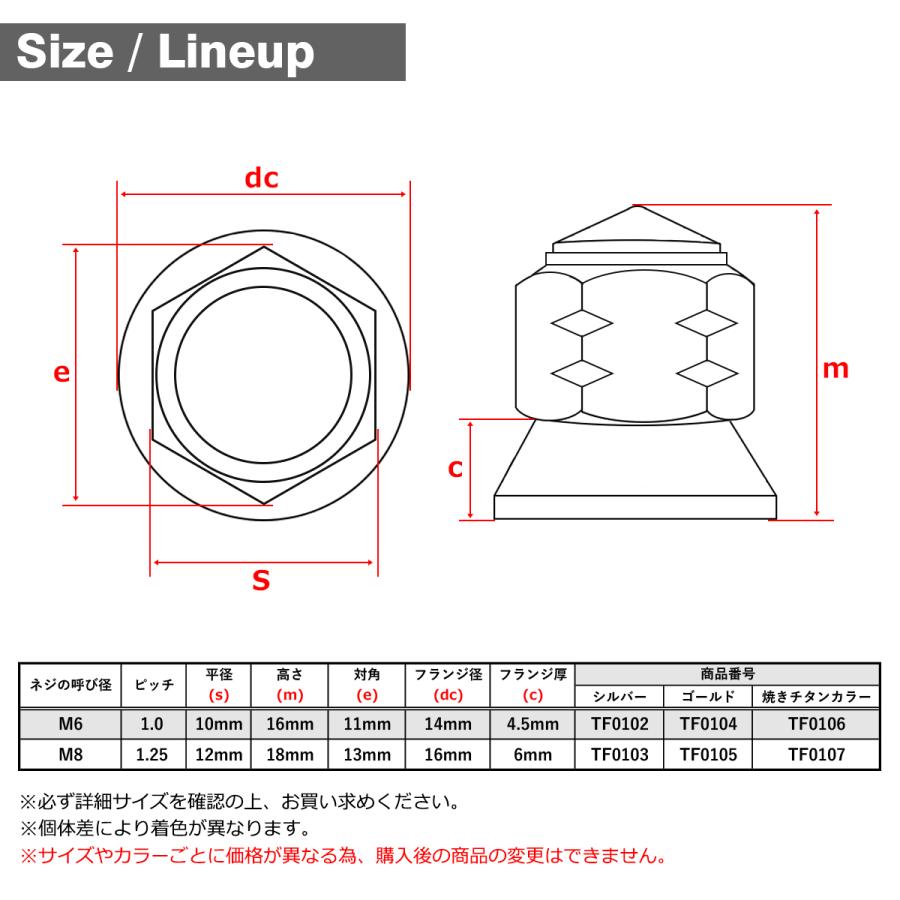 Size / Lineup

dc

e

S

m

c

| ネジの呼び径 | ピッチ | 平径 (s) | 高さ (m) | 対角 (e) | フランジ径 (dc) | フランジ厚 (c) | 商品番号 シルバー | 商品番号 ゴールド | 商品番号 焼きチタンカラー |
|---|---|---|---|---|---|---|---|---|---|
| M6 | 1.0 | 10mm | 16mm | 11mm | 14mm | 4.5mm | TF0102 | TF0104 | TF0106 |
| M8 | 1.25 | 12mm | 18mm | 13mm | 16mm | 6mm | TF0103 | TF0105 | TF0107 |

※必ず詳細サイズを確認の上、お買い求めください。
※個体差により着色が異なります。
※サイズやカラーごとに価格が異なる為、購入後の商品の変更はできません。