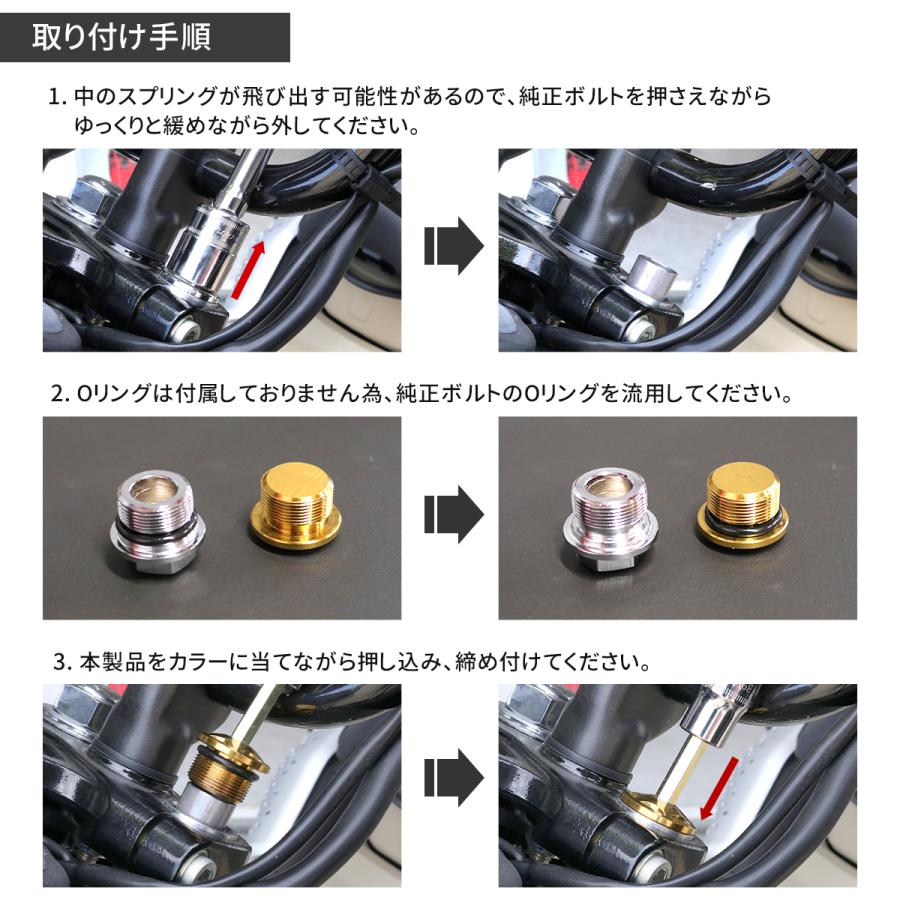 取り付け手順

1. 中のスプリングが飛び出す可能性があるので、純正ボルトを押さえながらゆっくりと緩めながら外してください。

2. Oリングは付属しておりません為、純正ボルトのOリングを流用してください。

3. 本製品をカラーに当てながら押し込み、締め付けてください。