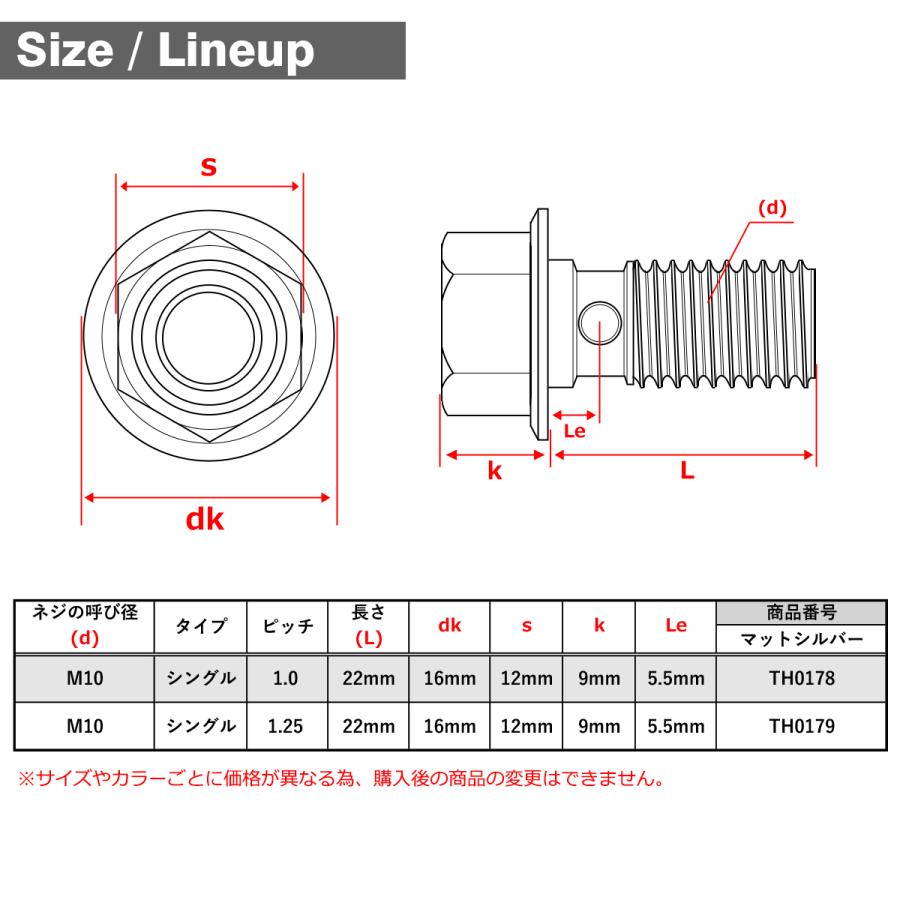 Size / Lineup

s

dk

(d)

Le

k

L

| ネジの呼び径 (d) | タイプ | ピッチ | 長さ (L) | dk | s | k | Le | 商品番号 マットシルバー |
|---|---|---|---|---|---|---|---|---|
| M10 | シングル | 1.0 | 22mm | 16mm | 12mm | 9mm | 5.5mm | TH0178 |
| M10 | シングル | 1.25 | 22mm | 16mm | 12mm | 9mm | 5.5mm | TH0179 |

※サイズやカラーごとに価格が異なる為、購入後の商品の変更はできません。