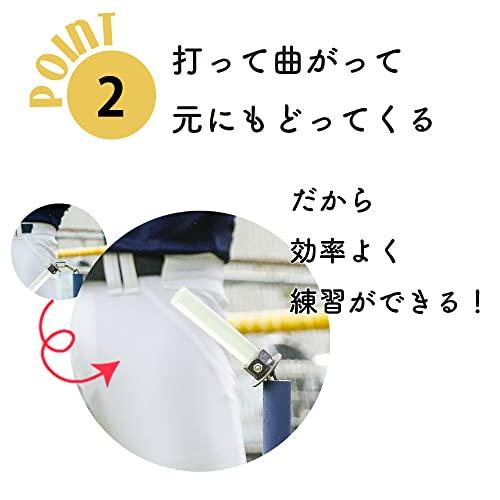 POINT
2

打って曲がって
元にもどってくる

だから
効率よく
練習ができる！