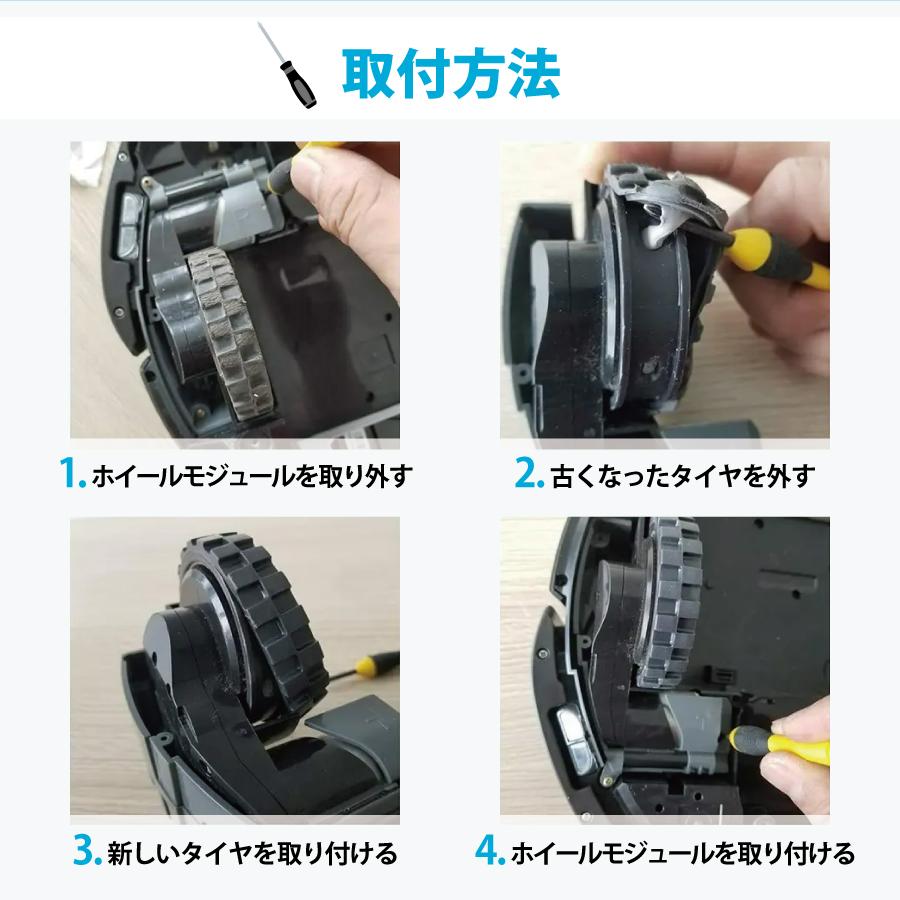 取付方法

1. ホイールモジュールを取り外す

2. 古くなったタイヤを外す

3. 新しいタイヤを取り付ける

4. ホイールモジュールを取り付ける