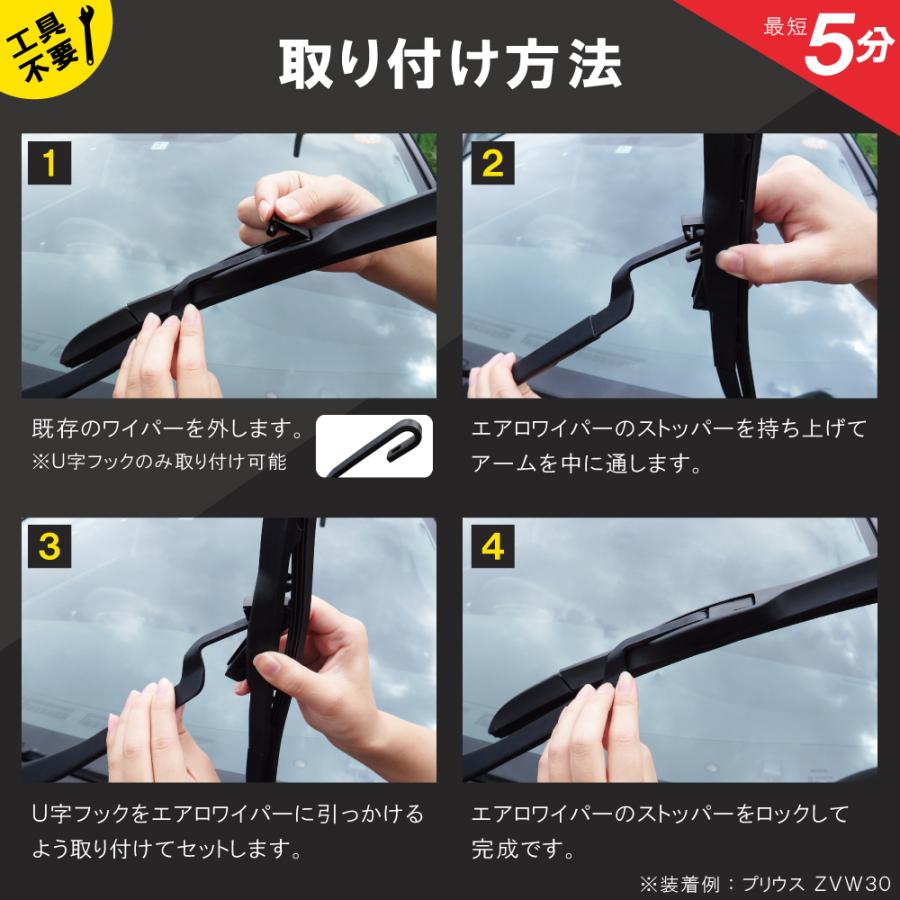 工具不要

取り付け方法

最短5分

1

既存のワイパーを外します。
※U字フックのみ取り付け可能

2

エアロワイパーのストッパーを持ち上げてアームを中に通します。

3

U字フックをエアロワイパーに引っかけるよう取り付けてセットします。

4

エアロワイパーのストッパーをロックして完成です。

※装着例：プリウス ZVW30