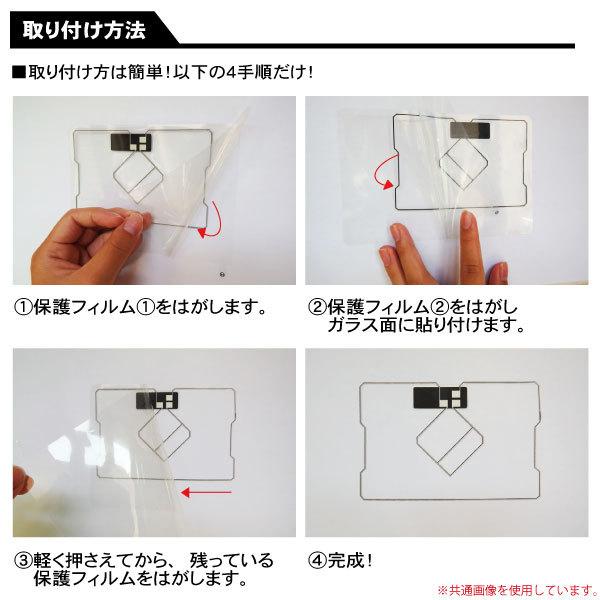 取り付け方法

■取り付け方は簡単！以下の4手順だけ！

①保護フィルム①をはがします。

②保護フィルム②をはがし
ガラス面に貼り付けます。

③軽く押さえてから、 残っている
保護フィルムをはがします。

④完成！

※共通画像を使用しています。