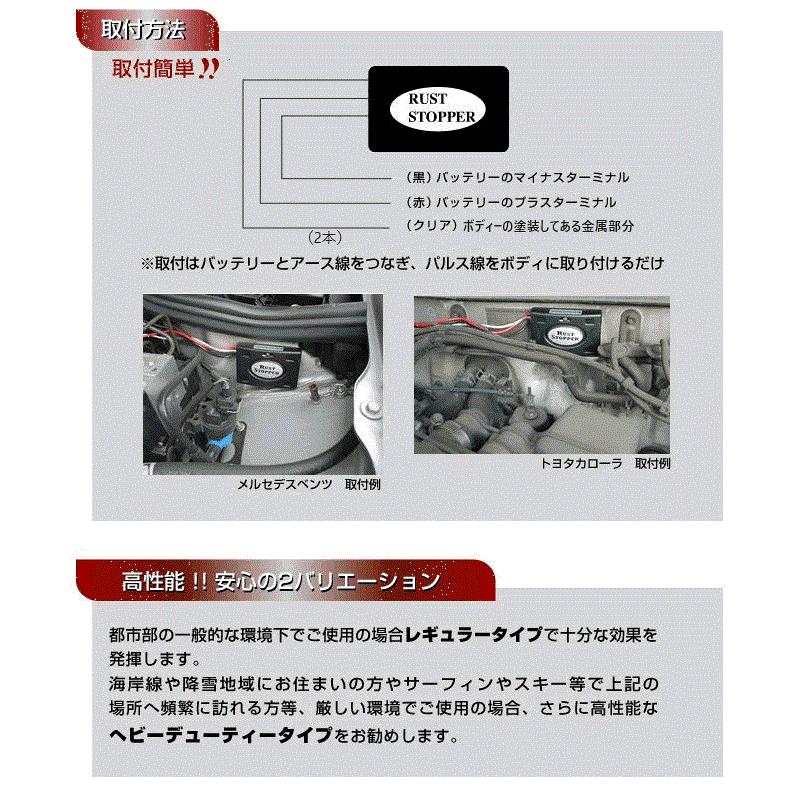 取付方法

取付簡単!!

RUST STOPPER

（黒）バッテリーのマイナスターミナル

（赤）バッテリーのプラスターミナル

（クリア）ボディーの塗装してある金属部分

（2本）

※取付はバッテリーとアース線をつなぎ、パルス線をボディに取り付けるだけ

RUST STOPPER

RUST STOPPER

メルセデスベンツ　取付例

トヨタカローラ　取付例

高性能 !! 安心の2バリエーション

都市部の一般的な環境下でご使用の場合レギュラータイプで十分な効果を発揮します。
海岸線や降雪地域にお住まいの方やサーフィンやスキー等で上記の場所へ頻繁に訪れる方等、厳しい環境でご使用の場合、さらに高性能なヘビーデューティータイプをお勧めします。