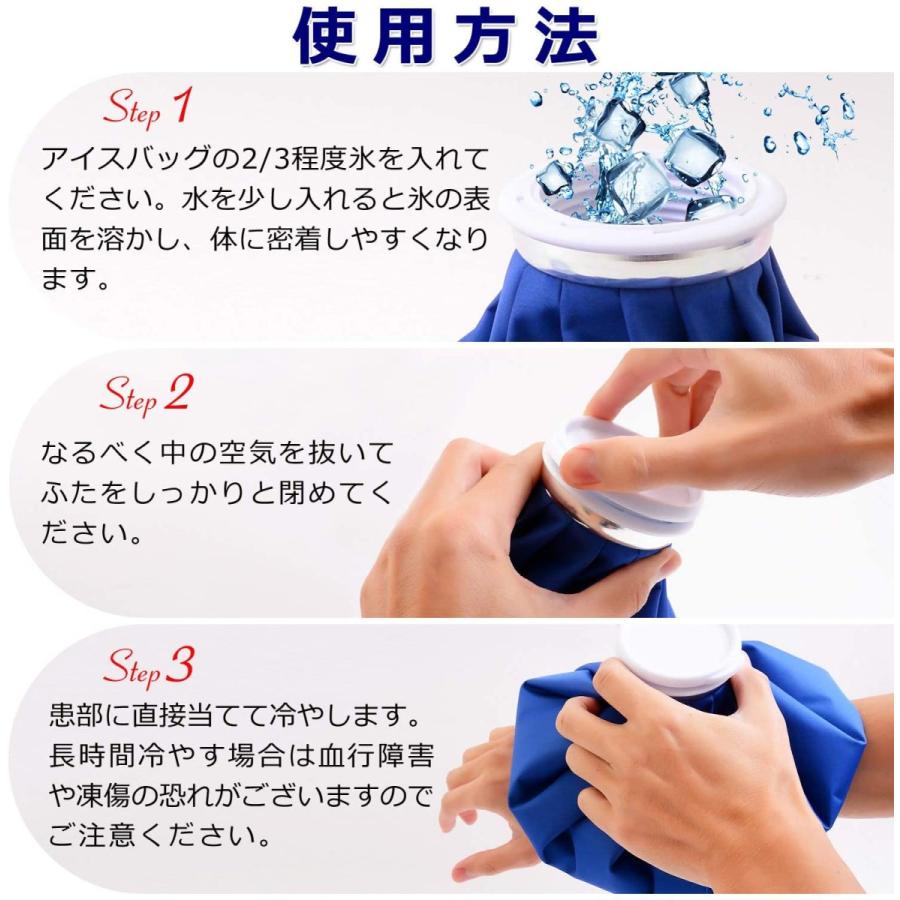 使用方法

Step 1

アイスバッグの2/3程度氷を入れてください。水を少し入れると氷の表面を溶かし、体に密着しやすくなります。

Step 2

なるべく中の空気を抜いてふたをしっかりと閉めてください。

Step 3

患部に直接当てて冷やします。長時間冷やす場合は血行障害や凍傷の恐れがございますのでご注意ください。