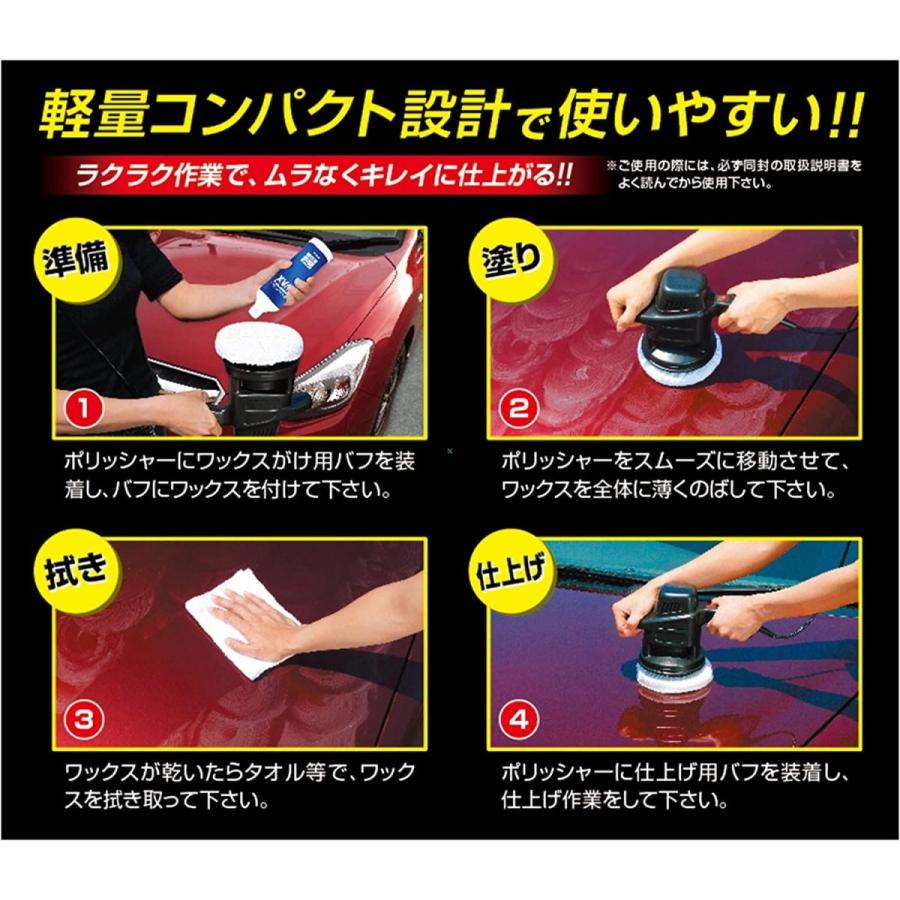 軽量コンパクト設計で使いやすい!!

ラクラク作業で、ムラなくキレイに仕上がる!!

※ご使用の際には、必ず同封の取扱説明書をよく読んでから使用下さい。

準備

1

ポリッシャーにワックスがけ用バフを装着し、バフにワックスを付けて下さい。

塗り

2

ポリッシャーをスムーズに移動させて、ワックスを全体に薄くのばして下さい。

拭き

3

ワックスが乾いたらタオル等で、ワックスを拭き取って下さい。

仕上げ

4

ポリッシャーに仕上げ用バフを装着し、仕上げ作業をして下さい。