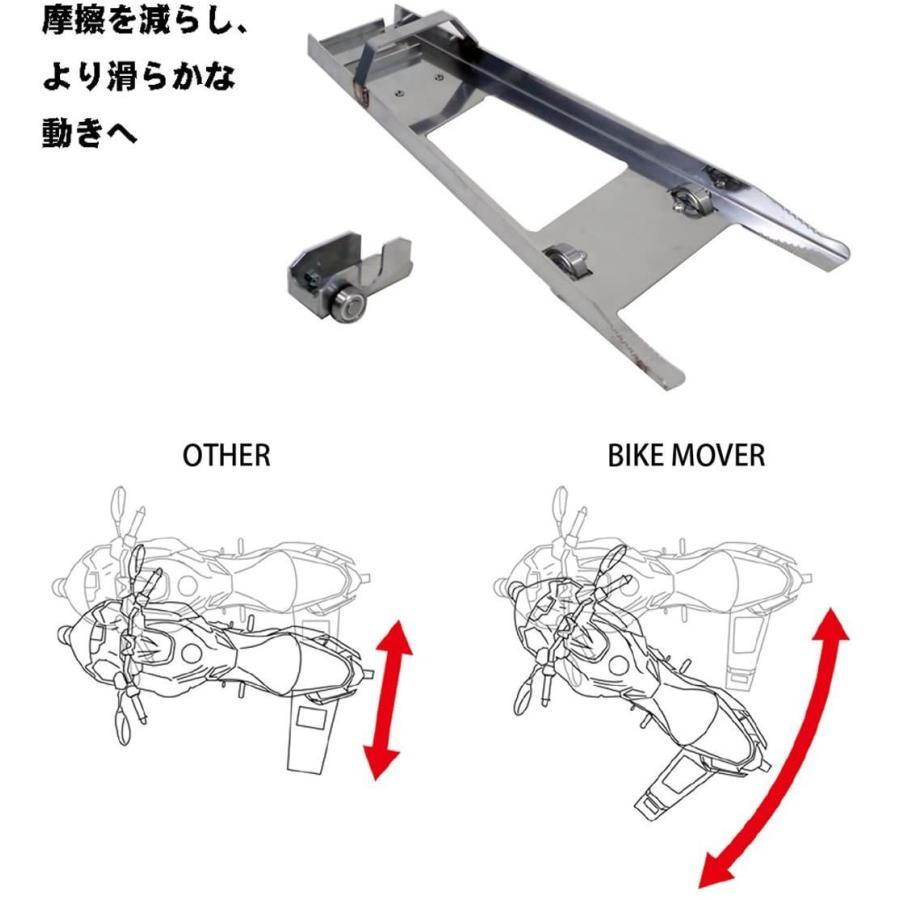 摩擦を減らし、
より滑らかな
動きへ

OTHER

BIKE MOVER