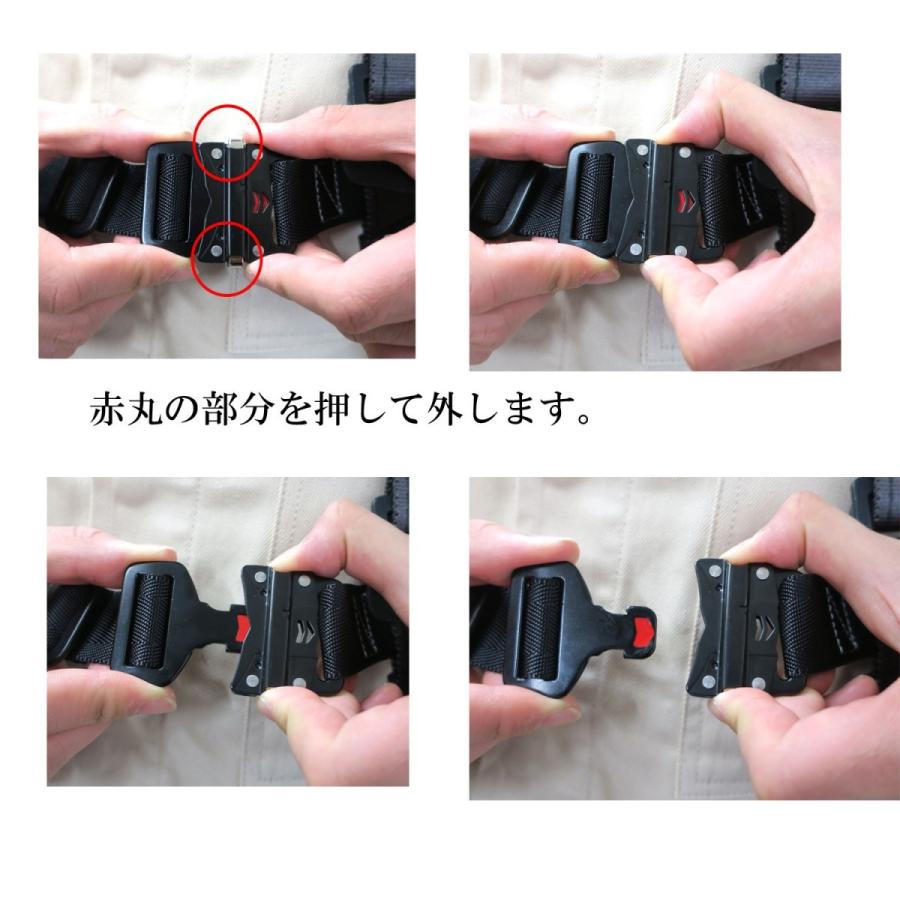 赤丸の部分を押して外します。