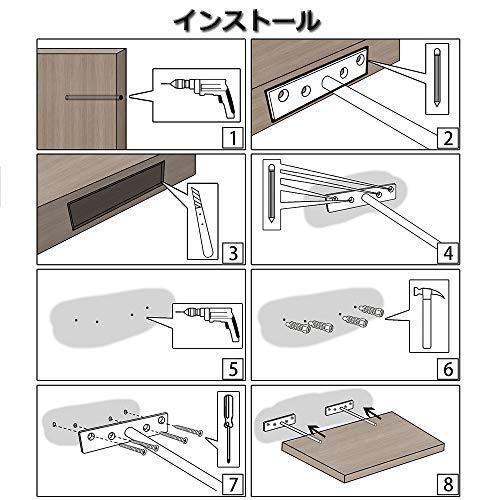 インストール

1

2

3

4

5

6

7

8