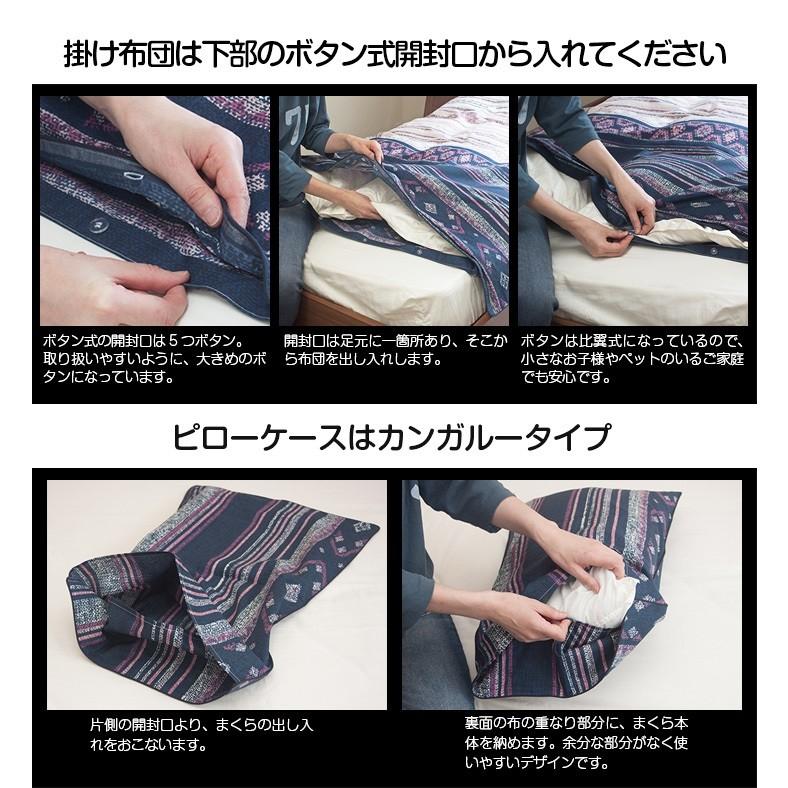 掛け布団は下部のボタン式開封口から入れてください

ボタン式の開封口は５つボタン。取り扱いやすいように、大きめのボタンになっています。

開封口は足元に一箇所あり、そこから布団を出し入れします。

ボタンは比翼式になっているので、小さなお子様やペットのいるご家庭でも安心です。

ピローケースはカンガルータイプ

片側の開封口より、まくらの出し入れをおこないます。

裏面の布の重なり部分に、まくら本体を納めます。余分な部分がなく使いやすいデザインです。