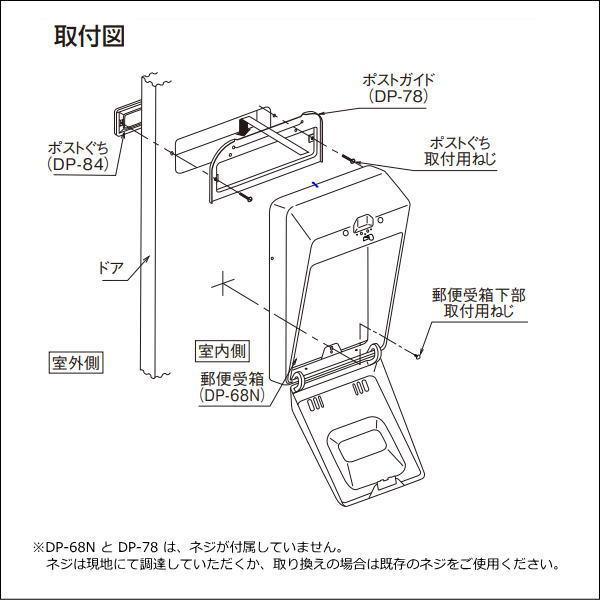 取付図

ポストガイド
(DP-78)

ポストぐち
(DP-84)

ポストぐち
取付用ねじ

ドア

郵便受箱下部
取付用ねじ

室外側

室内側

郵便受箱
(DP-68N)

※DP-68N と DP-78 は、ネジが付属していません。
ネジは現地にて調達していただくか、取り換えの場合は既存のネジをご使用ください。