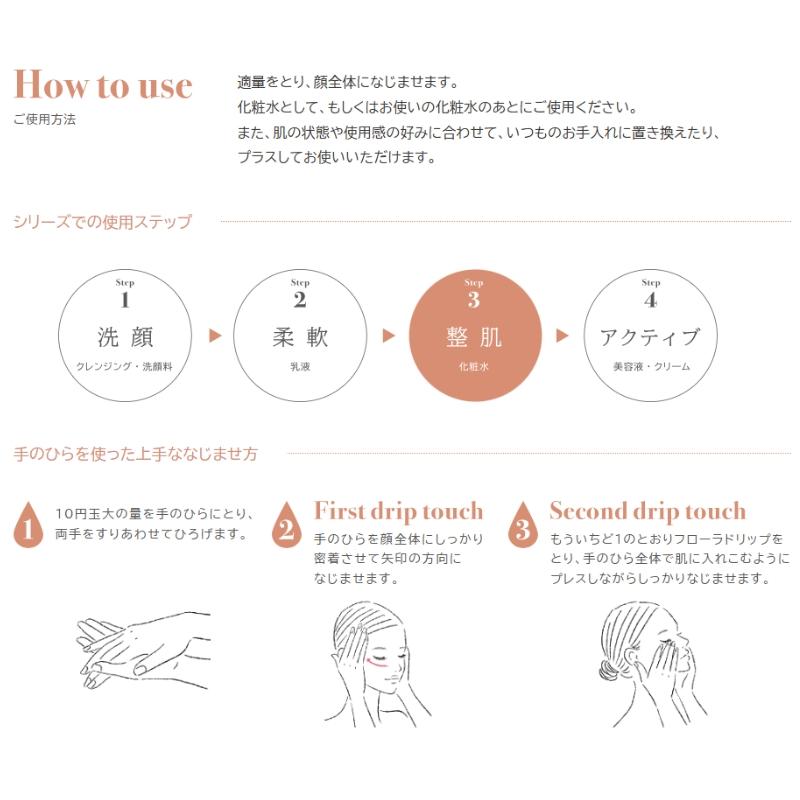 How to use
ご使用方法

適量をとり、顔全体になじませます。
化粧水として、もしくはお使いの化粧水のあとにご使用ください。
また、肌の状態や使用感の好みに合わせて、いつものお手入れに置き換えたり、プラスしてお使いいただけます。

シリーズでの使用ステップ

Step 1
洗顔
クレンジング・洗顔料

Step 2
柔軟
乳液

Step 3
整肌
化粧水

Step 4
アクティブ
美容液・クリーム

手のひらを使った上手ななじませ方

1
10円玉大の量を手のひらにとり、両手をすりあわせてひろげます。

2
First drip touch
手のひらを顔全体にしっかり密着させて矢印の方向になじませます。

3
Second drip touch
もういちど1のとおりフローラドリップをとり、手のひら全体で肌に入れこむようにプレスしながらしっかりなじませます。