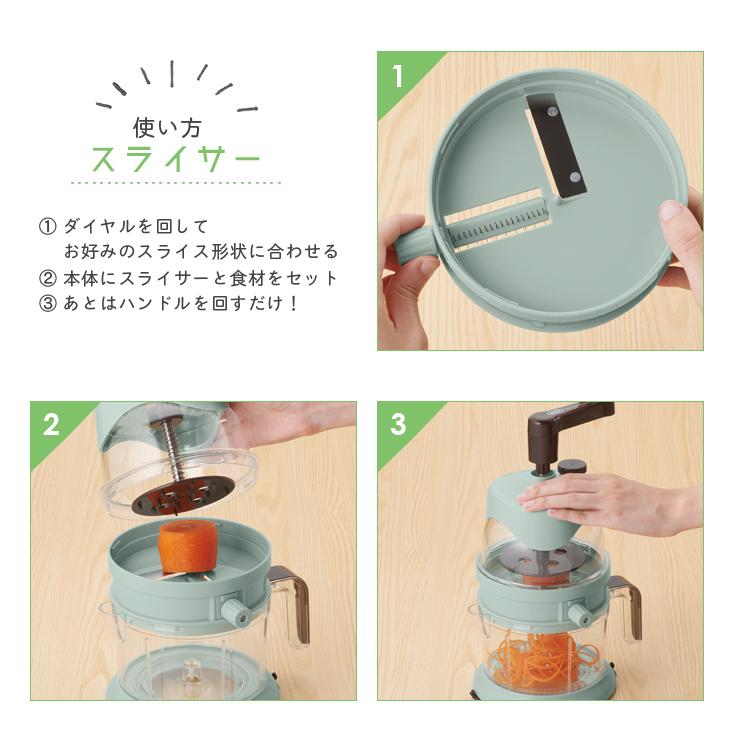 使い方
スライサー

① ダイヤルを回して
お好みのスライス形状に合わせる
② 本体にスライサーと食材をセット
③ あとはハンドルを回すだけ！

1

2

3