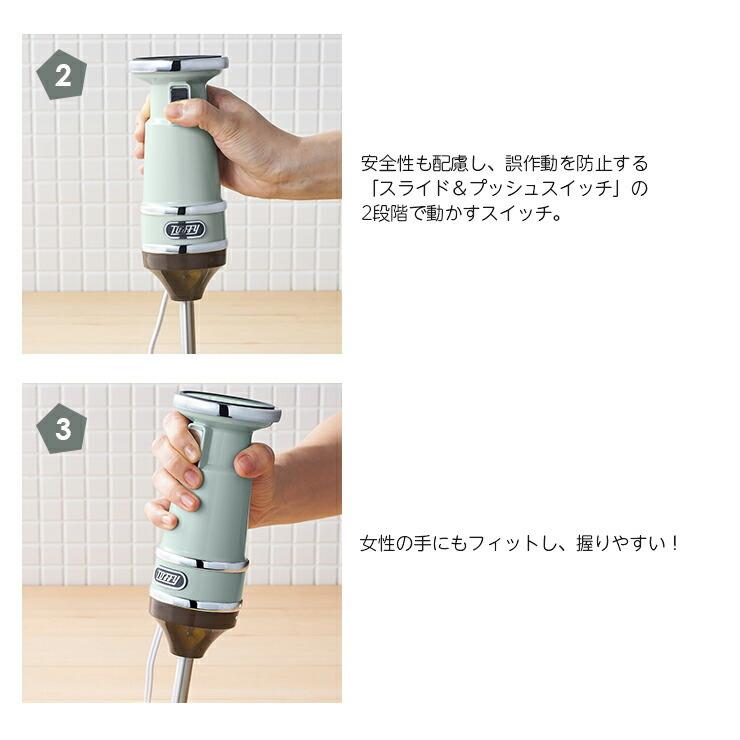 2

Toffy

安全性も配慮し、誤作動を防止する「スライド＆プッシュスイッチ」の2段階で動かすスイッチ。

3

Toffy

女性の手にもフィットし、握りやすい！