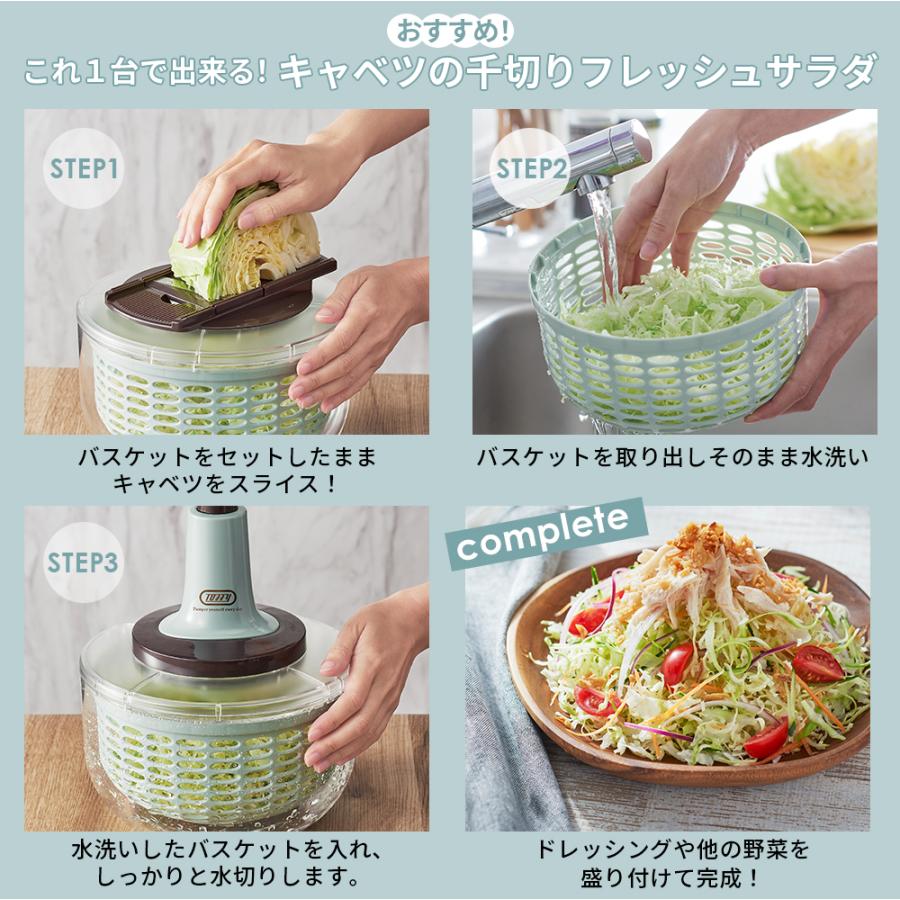 おすすめ!
これ1台で出来る! キャベツの千切りフレッシュサラダ

STEP1

バスケットをセットしたまま
キャベツをスライス!

STEP2

バスケットを取り出しそのまま水洗い

STEP3

Toffy

水洗いしたバスケットを入れ、
しっかりと水切りします。

complete

ドレッシングや他の野菜を
盛り付けて完成!