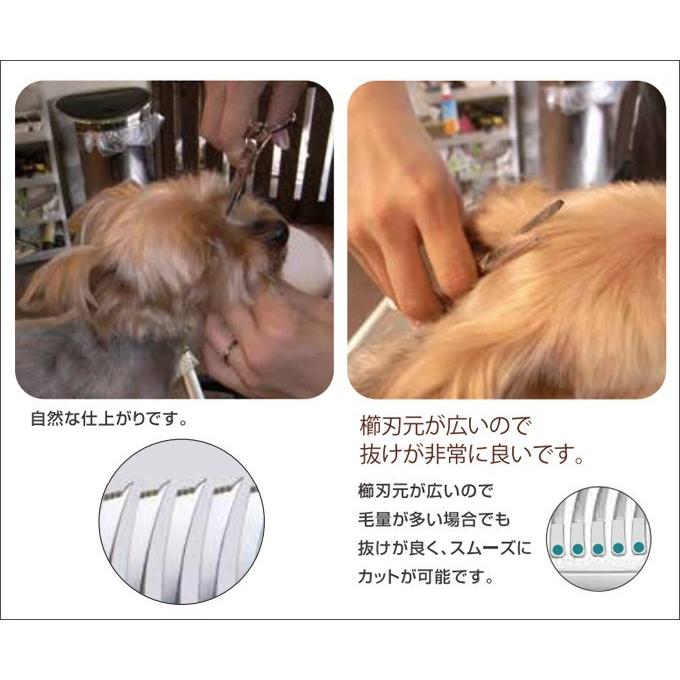 自然な仕上がりです。

櫛刃元が広いので
抜けが非常に良いです。

櫛刃元が広いので
毛量が多い場合でも
抜けが良く、スムーズに
カットが可能です。