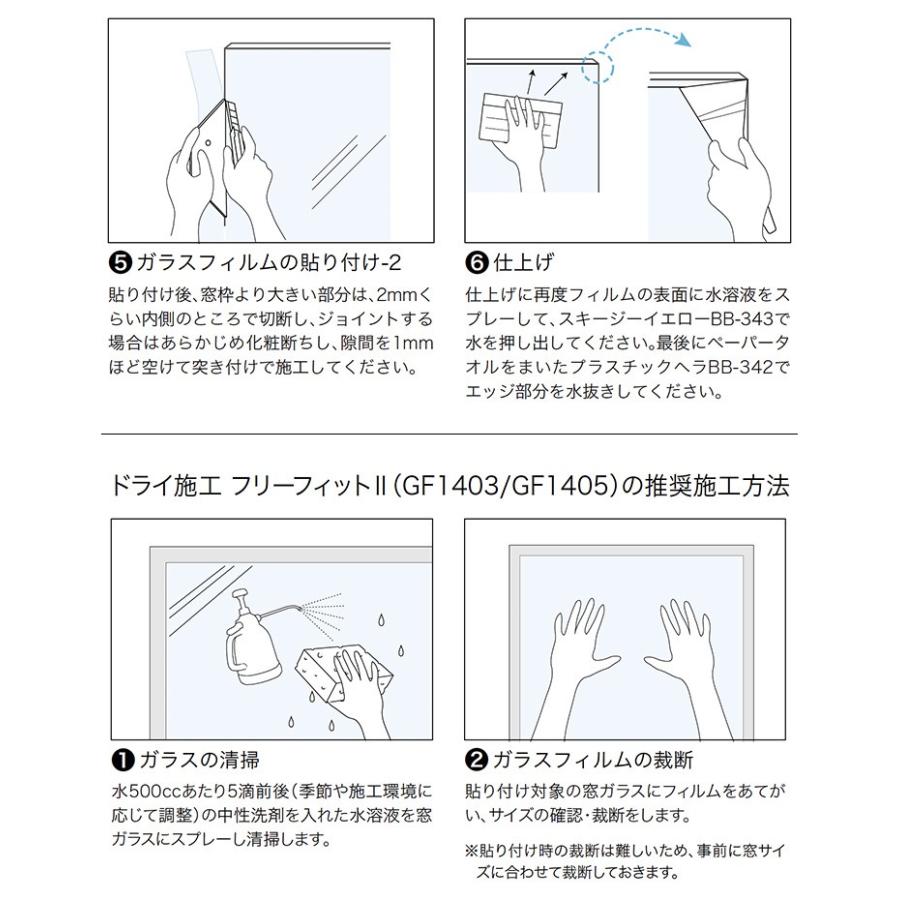 ❺ガラスフィルムの貼り付け-2

貼り付け後、窓枠より大きい部分は、2mmくらい内側のところで切断し、ジョイントする場合はあらかじめ化粧断ちし、隙間を1mmほど空けて突き付けで施工してください。

❻仕上げ

仕上げに再度フィルムの表面に水溶液をスプレーして、スキージーイエローBB-343で水を押し出してください。最後にペーパータオルをまいたプラスチックヘラBB-342でエッジ部分を水抜きしてください。

ドライ施工 フリーフィットII（GF1403/GF1405）の推奨施工方法

❶ガラスの清掃

水500ccあたり5滴前後（季節や施工環境に応じて調整）の中性洗剤を入れた水溶液を窓ガラスにスプレーし清掃します。

❷ガラスフィルムの裁断

貼り付け対象の窓ガラスにフィルムをあてがい、サイズの確認・裁断をします。

※貼り付け時の裁断は難しいため、事前に窓サイズに合わせて裁断しておきます。