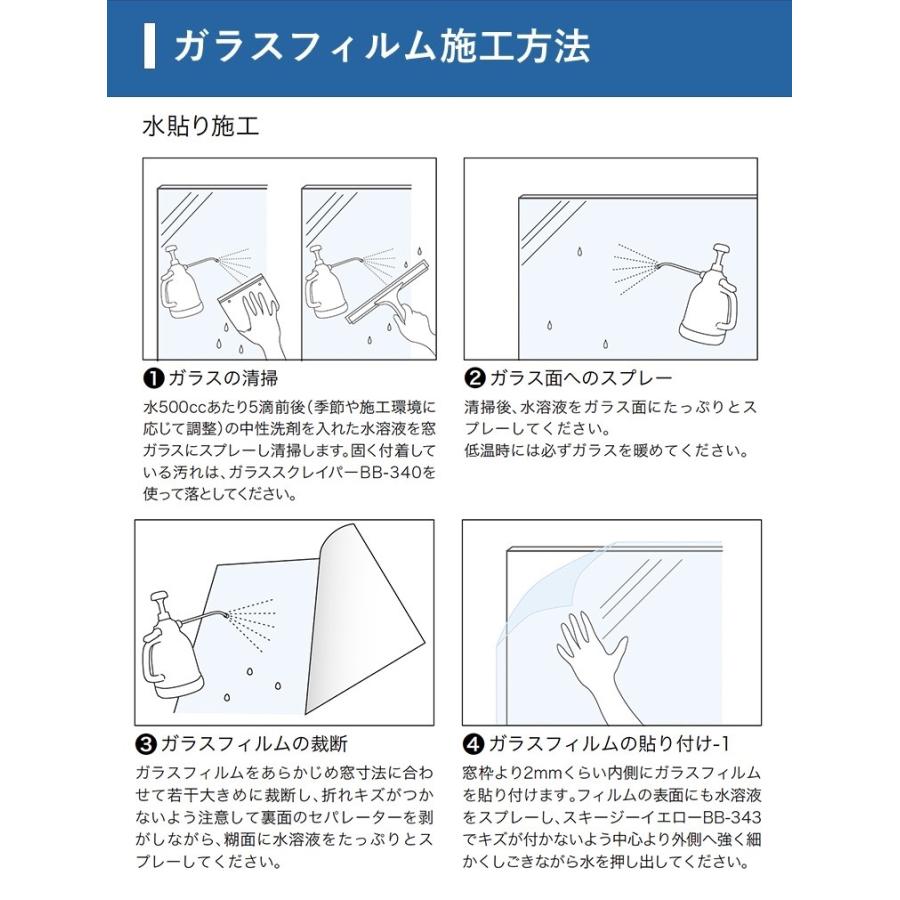 ガラスフィルム施工方法

水貼り施工

❶ガラスの清掃

水500ccあたり5滴前後（季節や施工環境に応じて調整）の中性洗剤を入れた水溶液を窓ガラスにスプレーし清掃します。固く付着している汚れは、ガラススクレイパーBB-340を使って落としてください。

❷ガラス面へのスプレー

清掃後、水溶液をガラス面にたっぷりとスプレーしてください。
低温時には必ずガラスを暖めてください。

❸ガラスフィルムの裁断

ガラスフィルムをあらかじめ窓寸法に合わせて若干大きめに裁断し、折れキズがつかないよう注意して裏面のセパレーターを剥がしながら、糊面に水溶液をたっぷりとスプレーしてください。

❹ガラスフィルムの貼り付け-1

窓枠より2mmくらい内側にガラスフィルムを貼り付けます。フィルムの表面にも水溶液をスプレーし、スキージーイエローBB-343でキズが付かないよう中心より外側へ強く細かくしごきながら水を押し出してください。