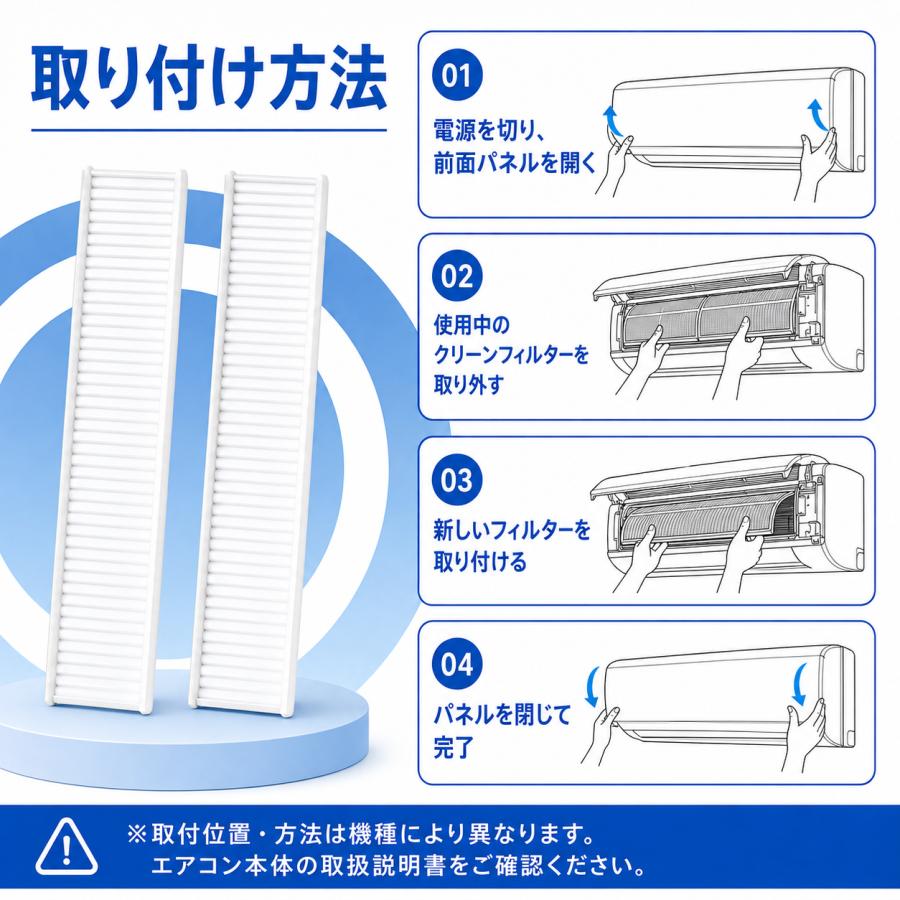 取り付け方法

01
電源を切り、前面パネルを開く

02
使用中のクリーンフィルターを取り外す

03
新しいフィルターを取り付ける

04
パネルを閉じて完了

※取付位置・方法は機種により異なります。
エアコン本体の取扱説明書をご確認ください。