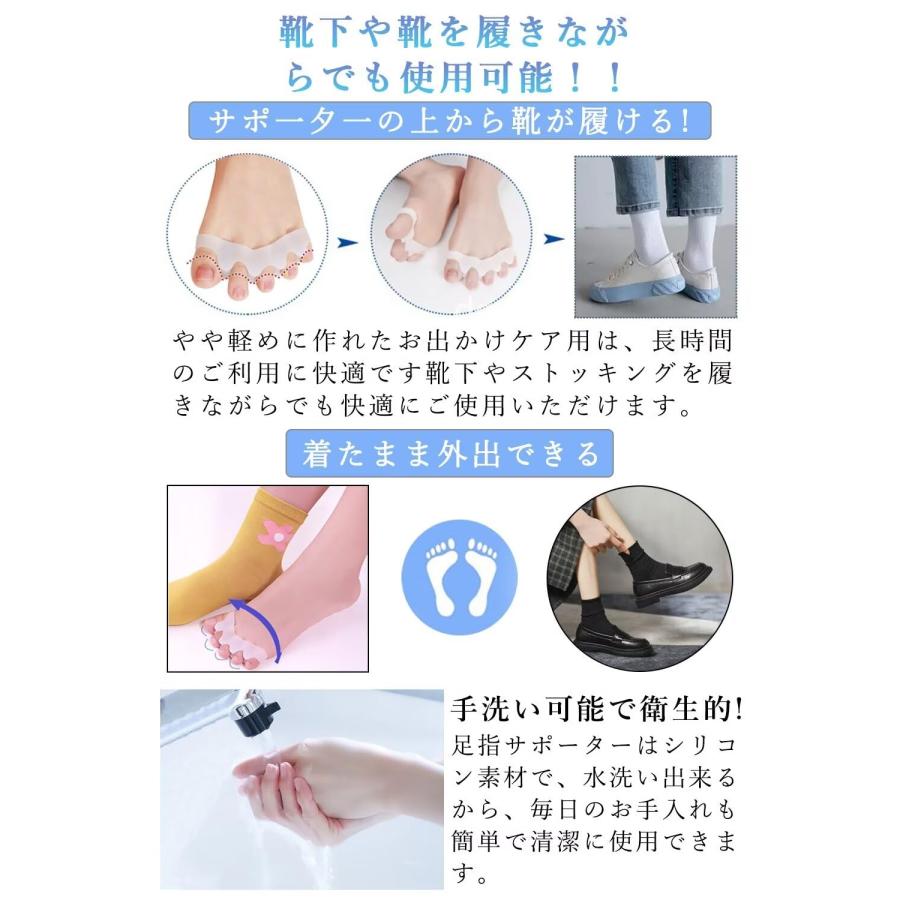 靴下や靴を履きながらでも使用可能！！

サポーターの上から靴が履ける!

やや軽めに作れたお出かけケア用は、長時間のご利用に快適です靴下やストッキングを履きながらでも快適にご使用いただけます。

着たまま外出できる

手洗い可能で衛生的!

足指サポーターはシリコン素材で、水洗い出来るから、毎日のお手入れも簡単で清潔に使用できます。