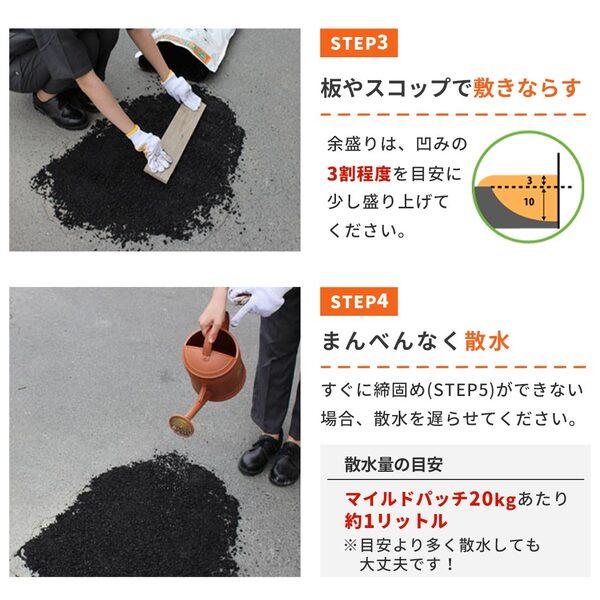 STEP3

板やスコップで敷きならす

余盛りは、凹みの3割程度を目安に少し盛り上げてください。

3
10

STEP4

まんべんなく散水

すぐに締固め(STEP5)ができない場合、散水を遅らせてください。

散水量の目安

マイルドパッチ20kgあたり約1リットル
※目安より多く散水しても大丈夫です！