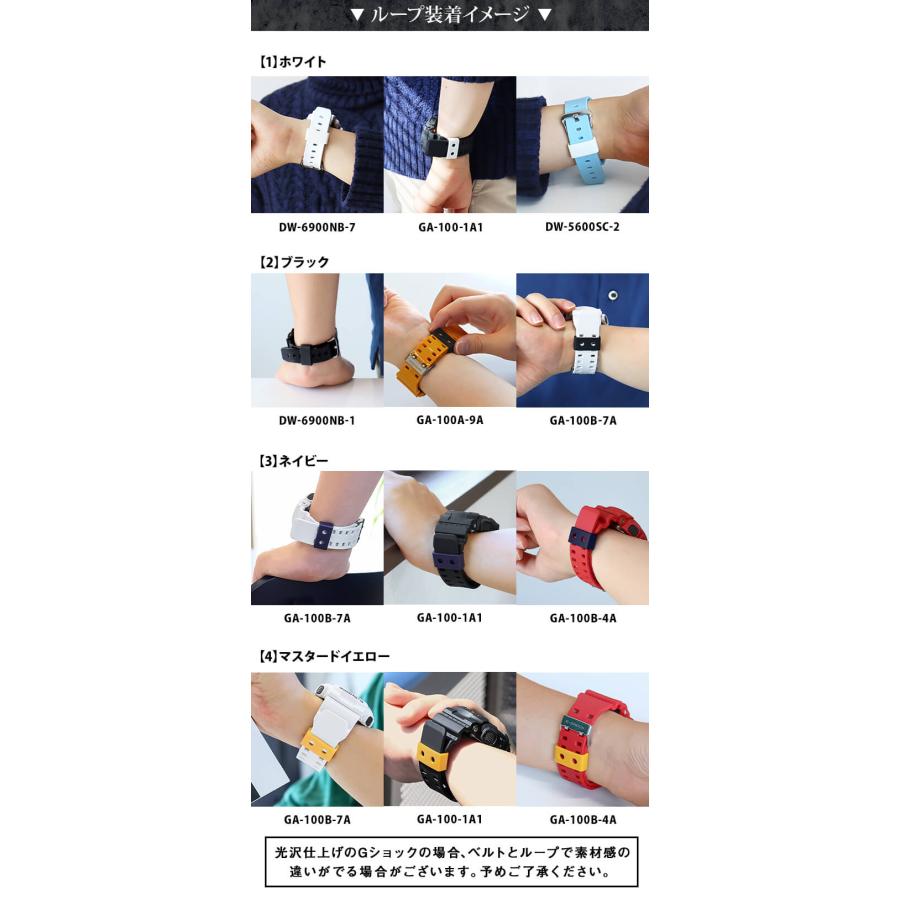 ▼ ループ装着イメージ ▼

【1】ホワイト

DW-6900NB-7

GA-100-1A1

DW-5600SC-2

【2】ブラック

DW-6900NB-1

GA-100A-9A

GA-100B-7A

【3】ネイビー

GA-100B-7A

GA-100-1A1

GA-100B-4A

【4】マスタードイエロー

GA-100B-7A

GA-100-1A1

GA-100B-4A

光沢仕上げのGショックの場合、ベルトとループで素材感の違いがでる場合がございます。予めご了承ください。