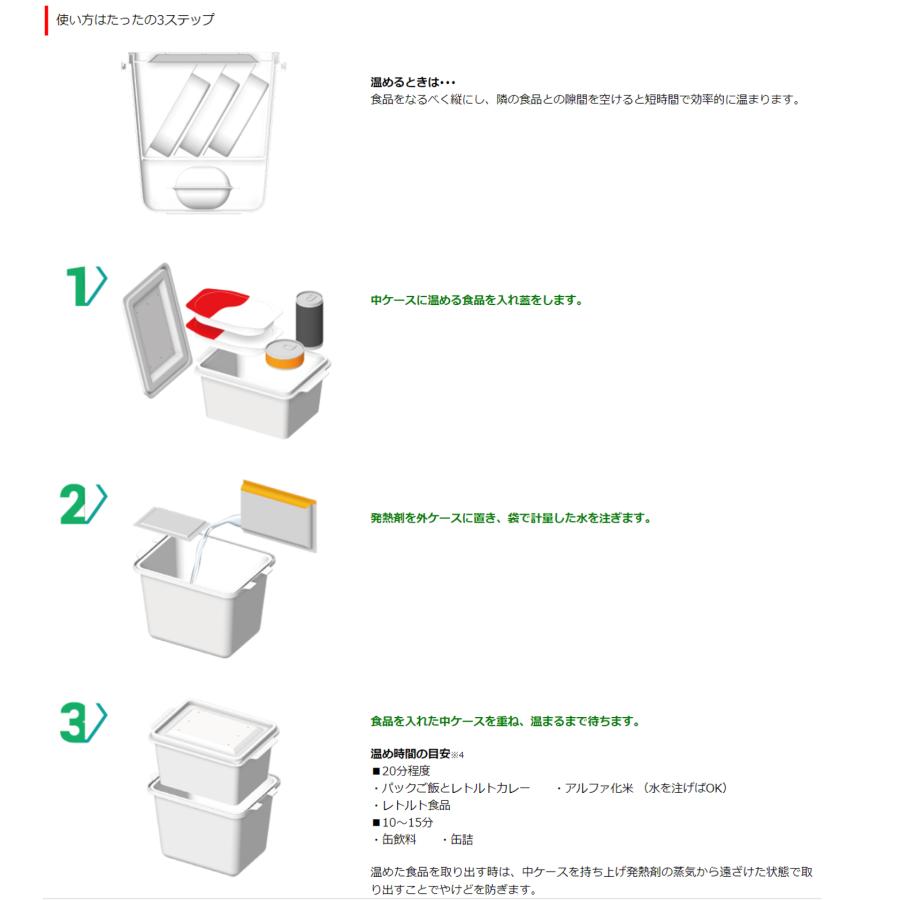 使い方はたったの3ステップ

温めるときは・・・
食品をなるべく縦にし、隣の食品との隙間を空けると短時間で効率的に温まります。

1

中ケースに温める食品を入れ蓋をします。

2

発熱剤を外ケースに置き、袋で計量した水を注ぎます。

3

食品を入れた中ケースを重ね、温まるまで待ちます。

温め時間の目安※4
■20分程度
・パックご飯とレトルトカレー　・アルファ化米（水を注げばOK）
・レトルト食品
■10～15分
・缶飲料　・缶詰

温めた食品を取り出す時は、中ケースを持ち上げ発熱剤の蒸気から遠ざけた状態で取り出すことでやけどを防ぎます。