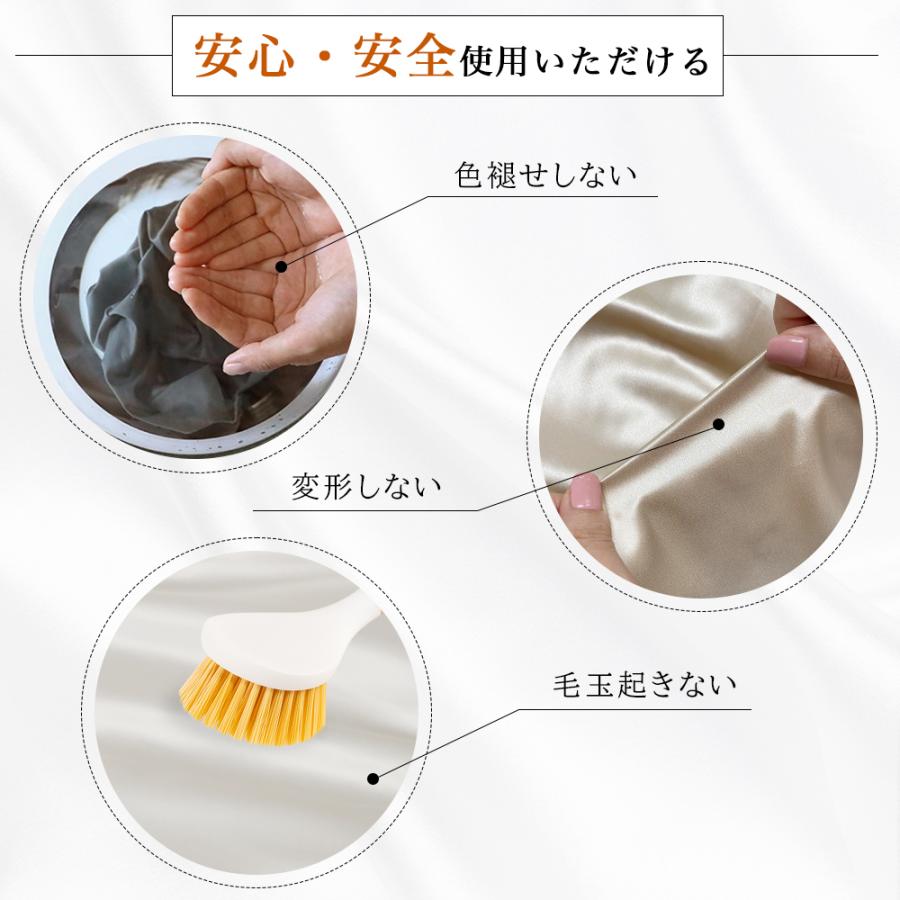 安心・安全使用いただける

色褪せしない

変形しない

毛玉起きない